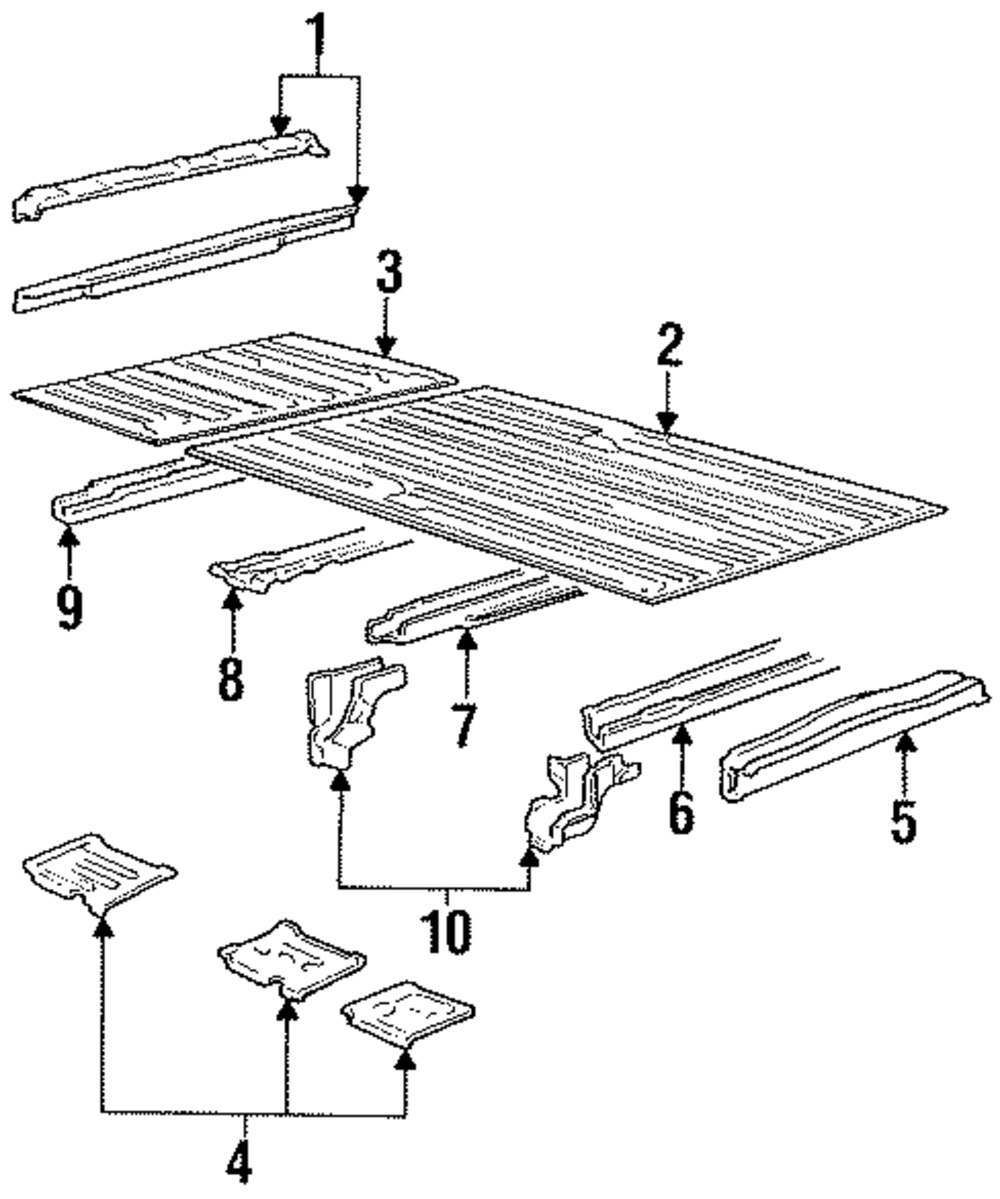 1
3
2
9
8
7
6
5
10
4