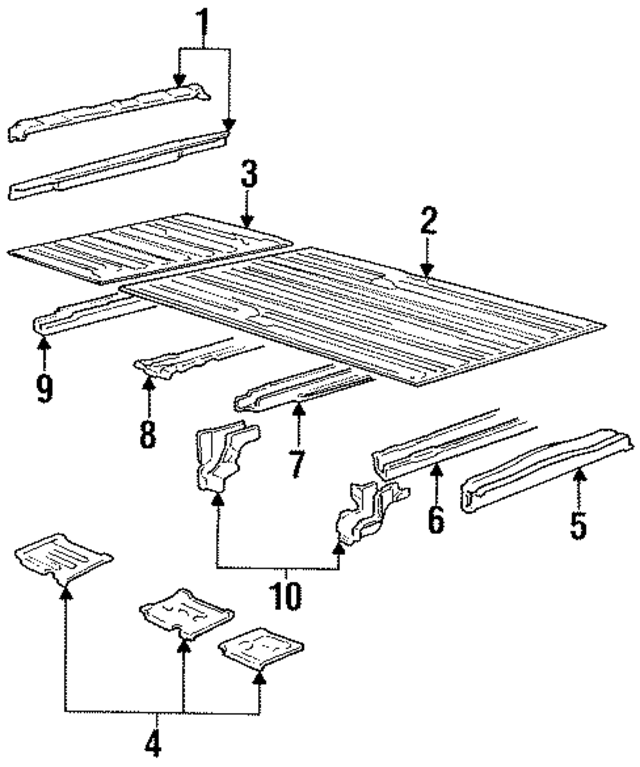 1
3
2
9
8
7
6
5
10
4