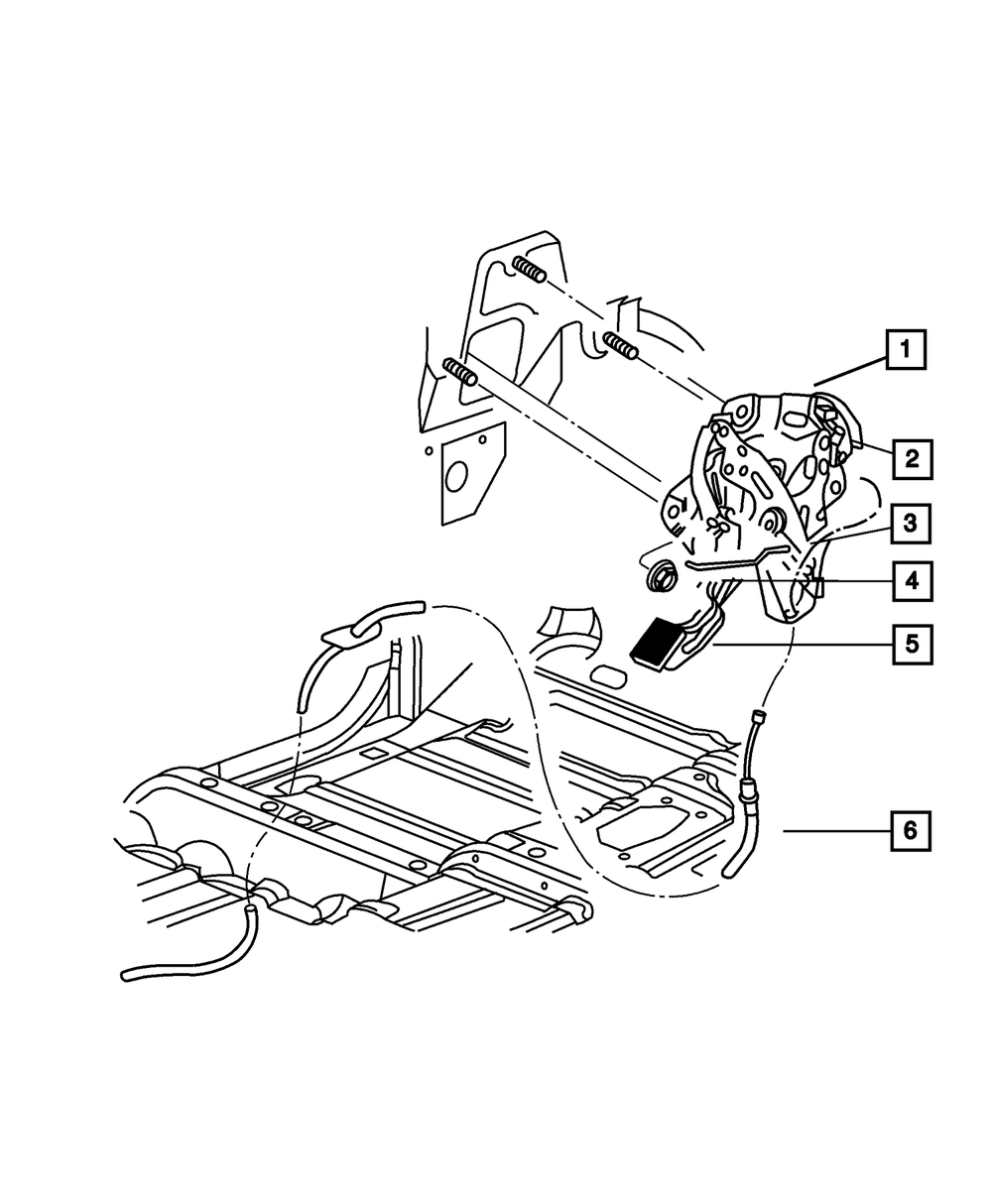 1
2
3
4
5
6