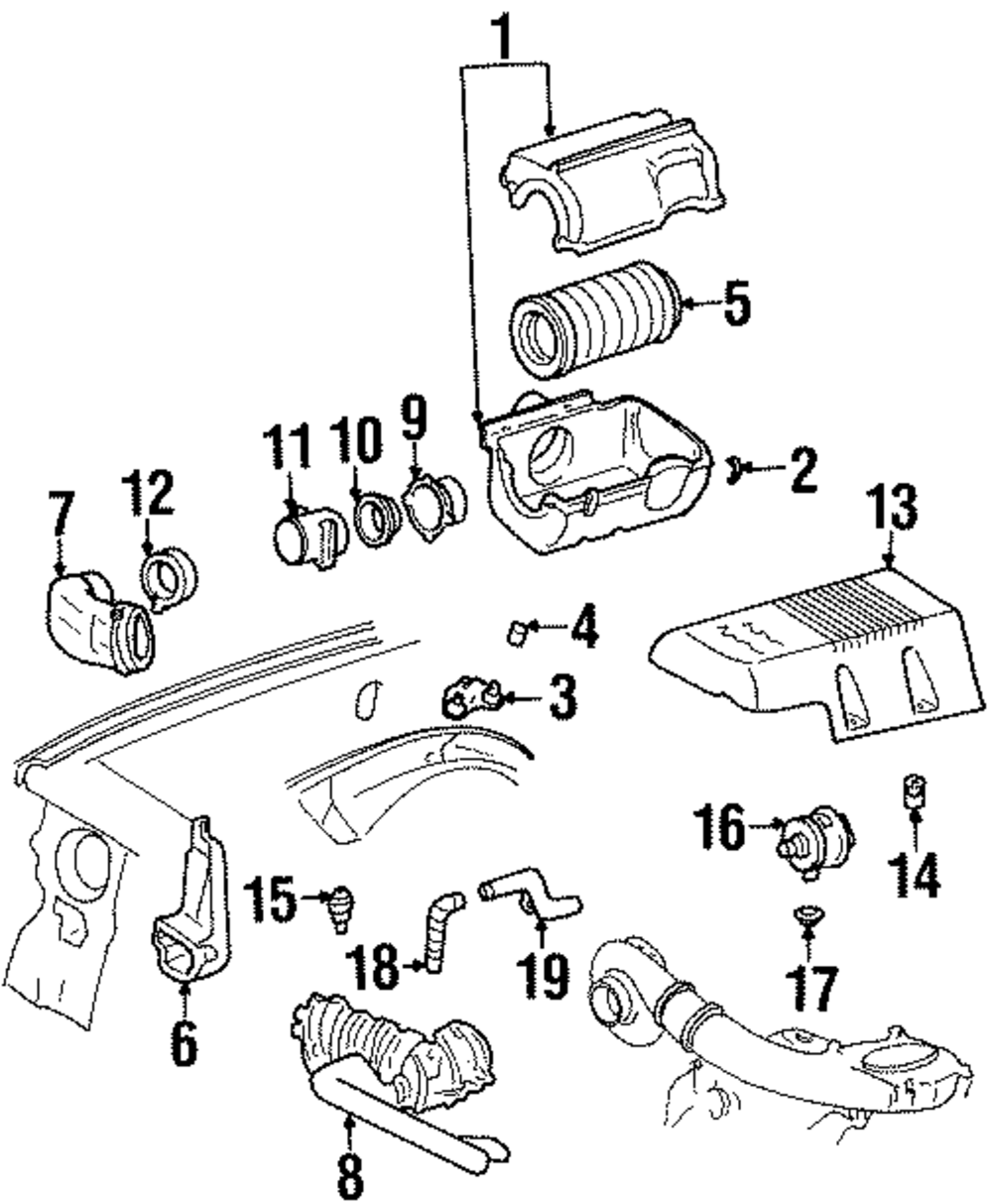 1
5
11
10
9
2
7
12
13
4
3
16
14
15
18
19
17
6
8