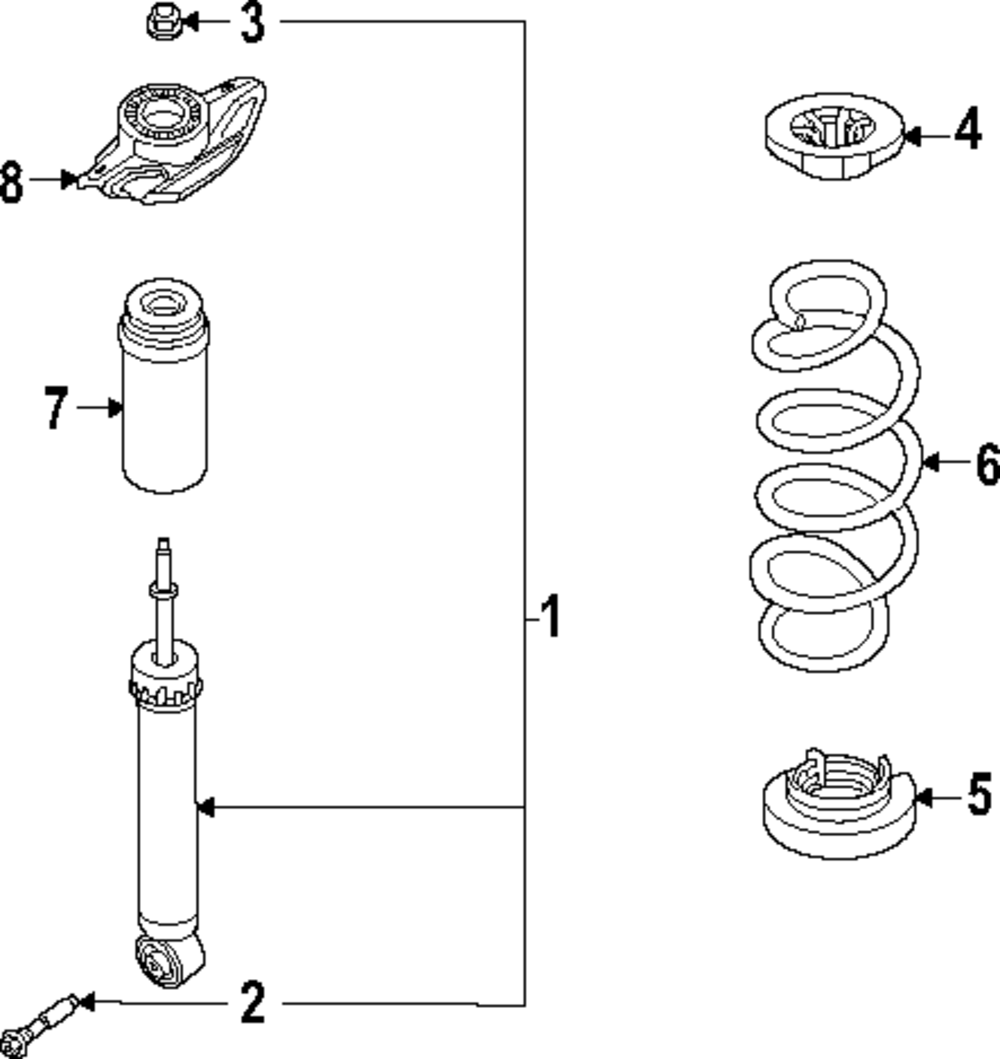 3
8
4
7
6
1
5
2