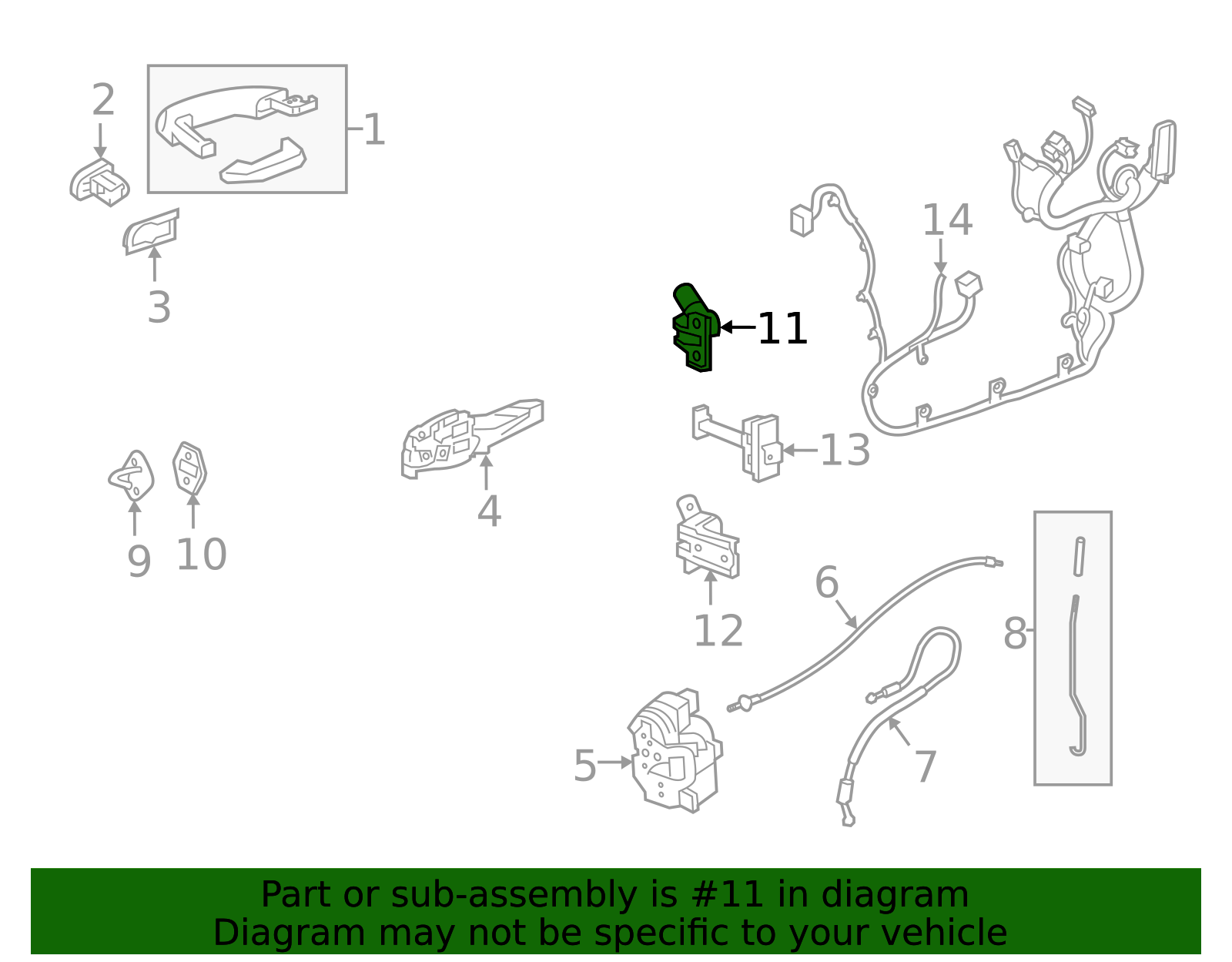 2
1
3
14
11
13
4
9
10
12
6
8
5
7

Part or sub-assembly is #11 in diagram
Diagram may not be specific to your vehicle