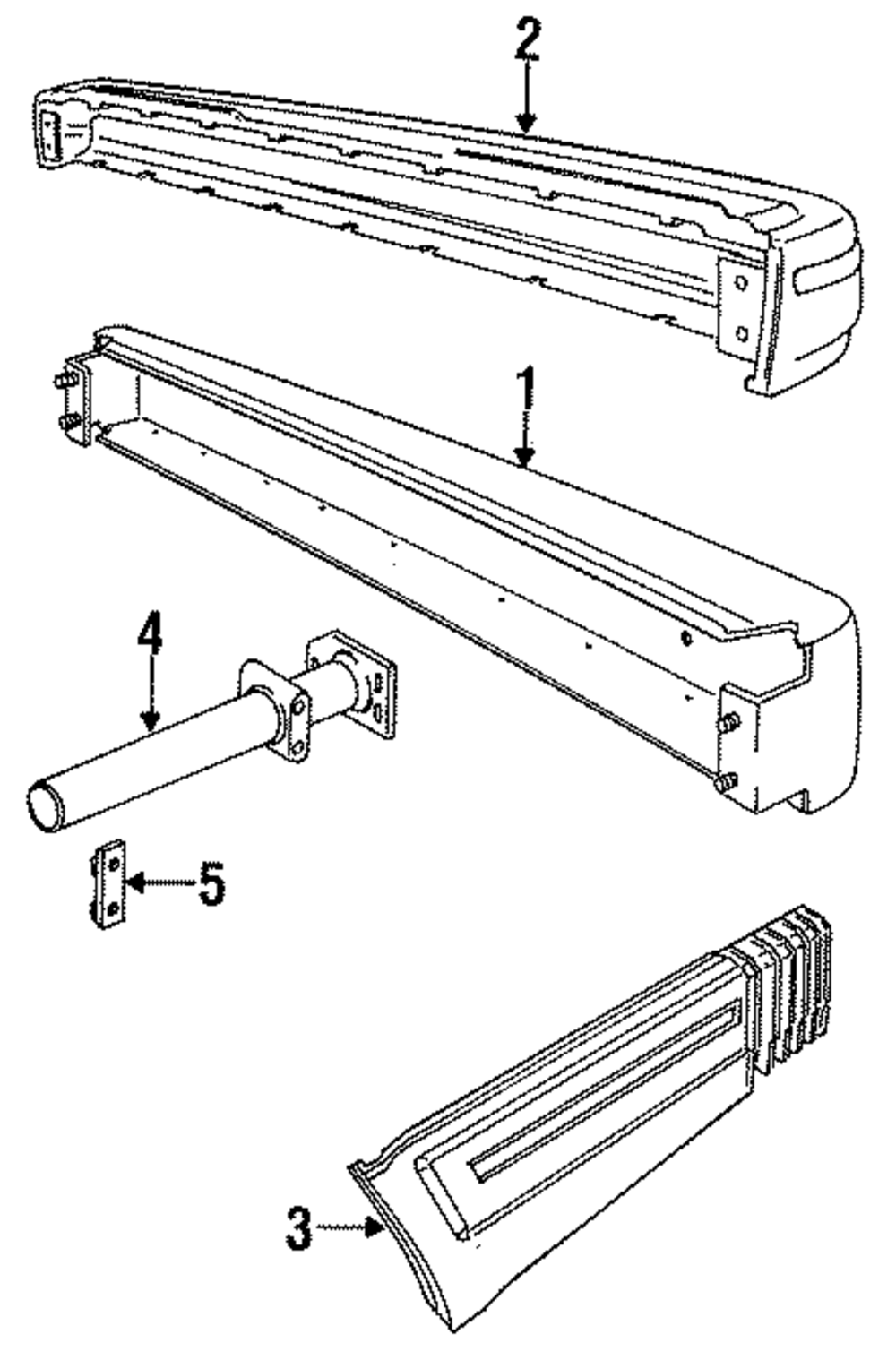 2
1
4
5
3