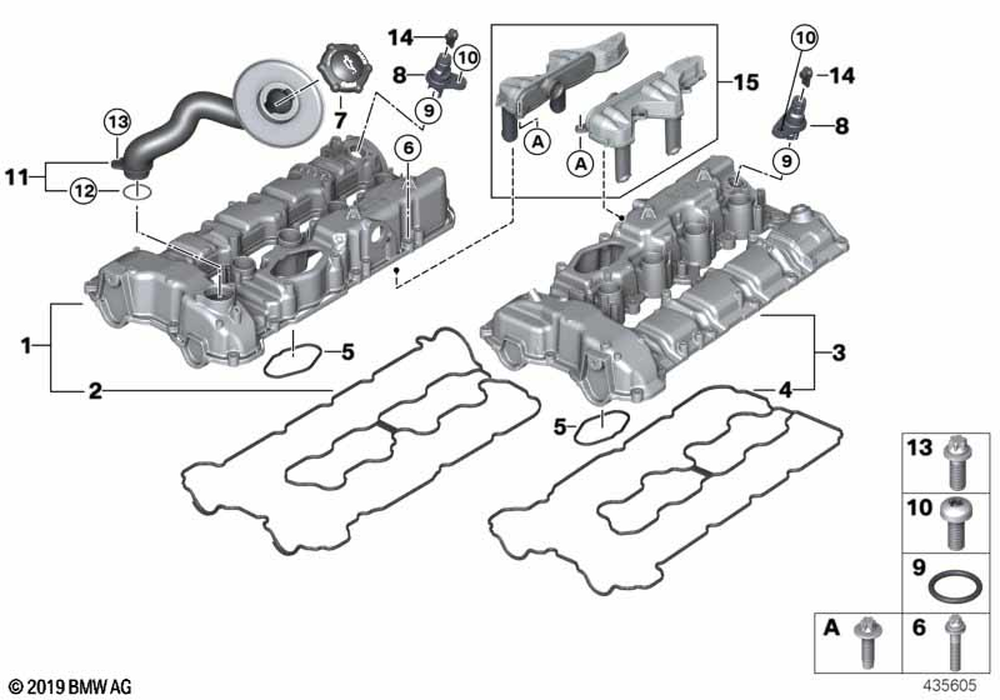 14
10
8
9
7
13
11
12
6
15
A
A
10
14
8
9
1
5
2
3
4
5
13
10
9
A
6
© 2019 BMW AG
435605