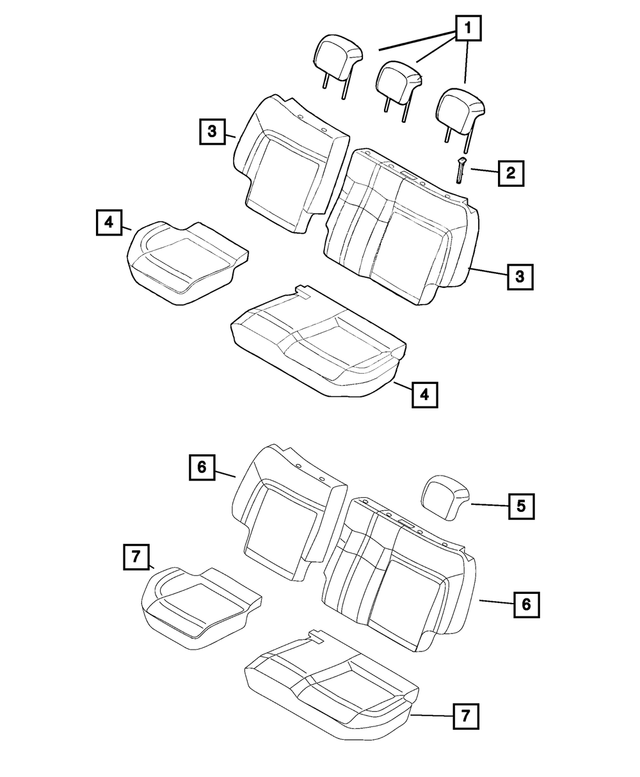 1
3
2
4
3
4
6
5
7
6
7