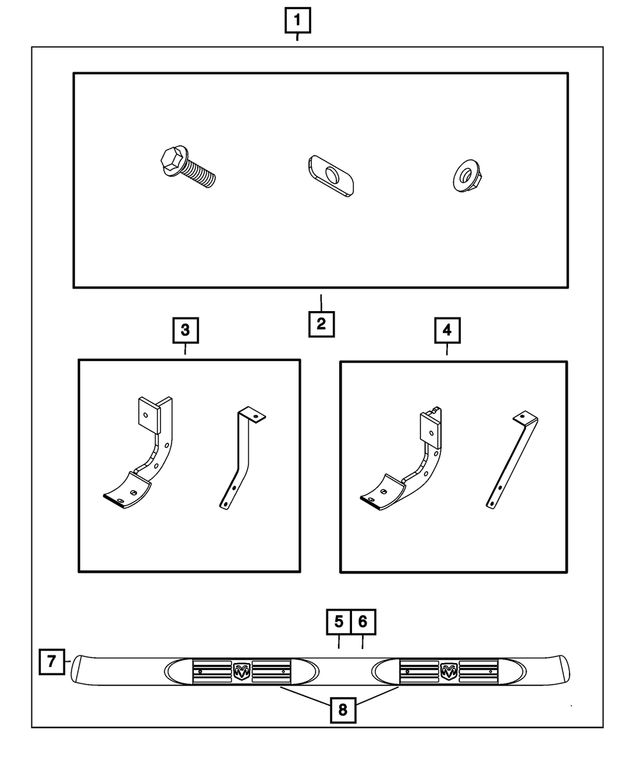 1
2
3
4
5
6
7
8