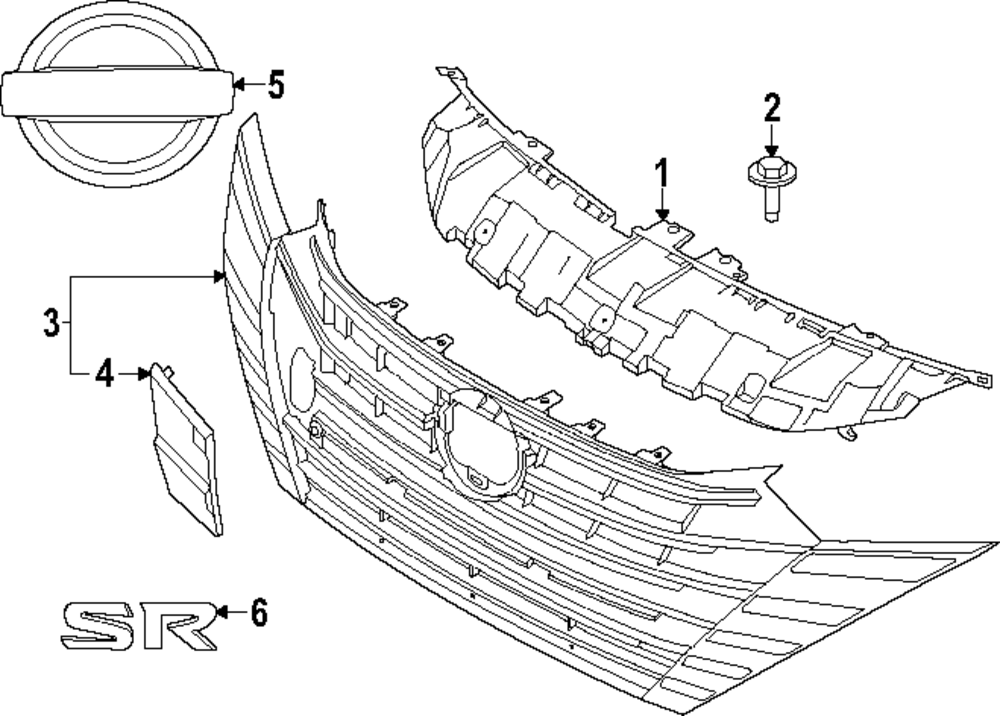 5

2

1

3

4

SR

6