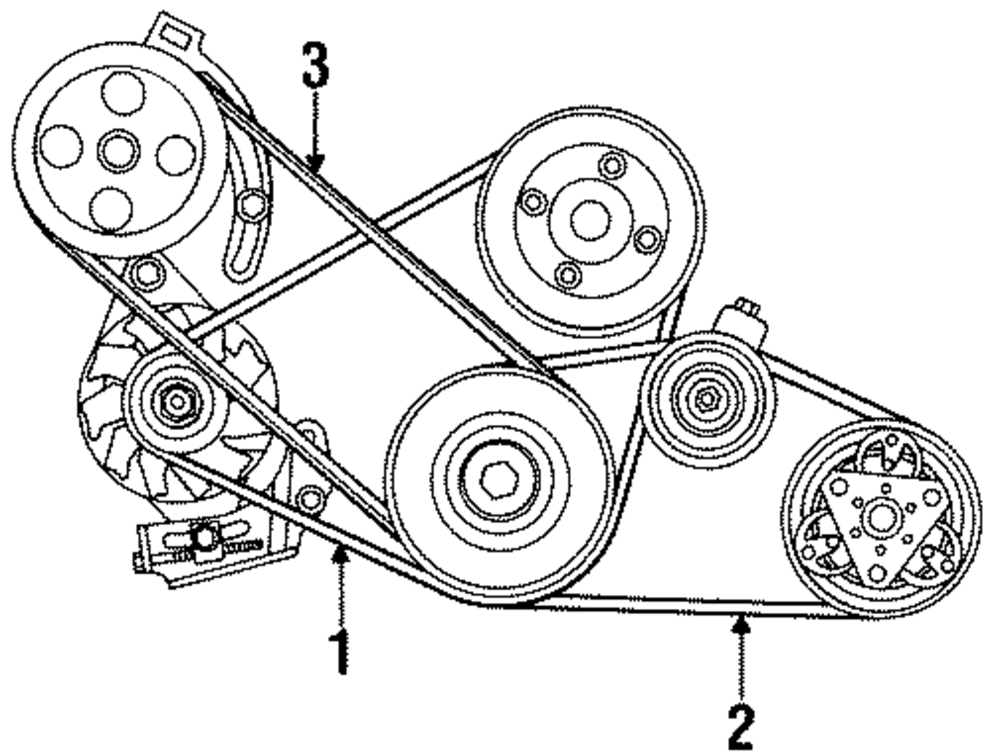 3
1
2