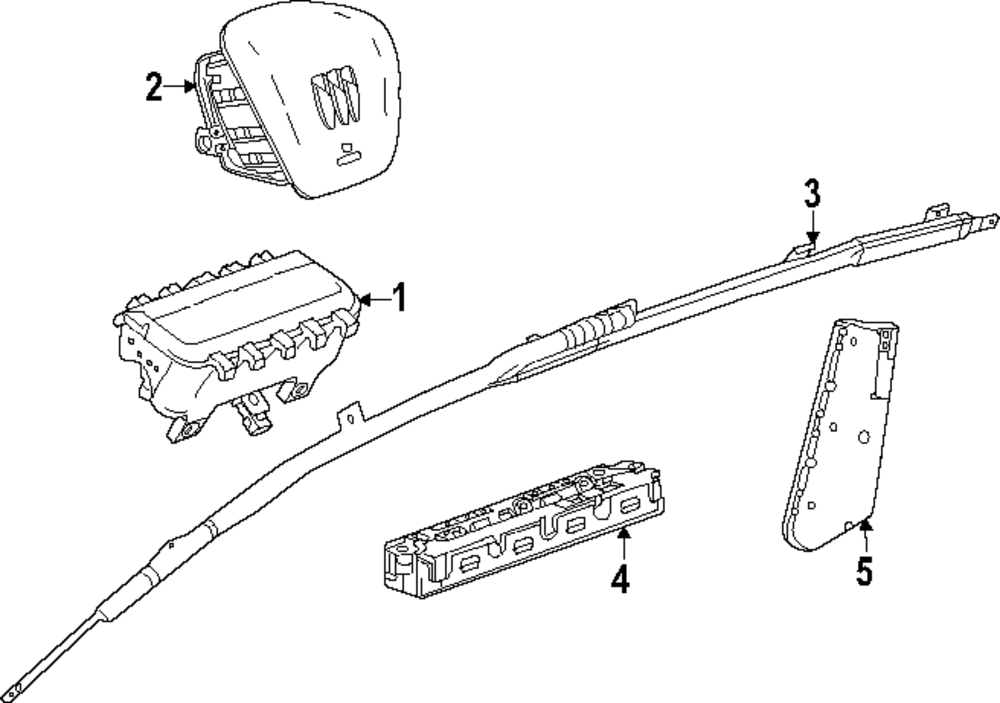 2
3
1
4
5