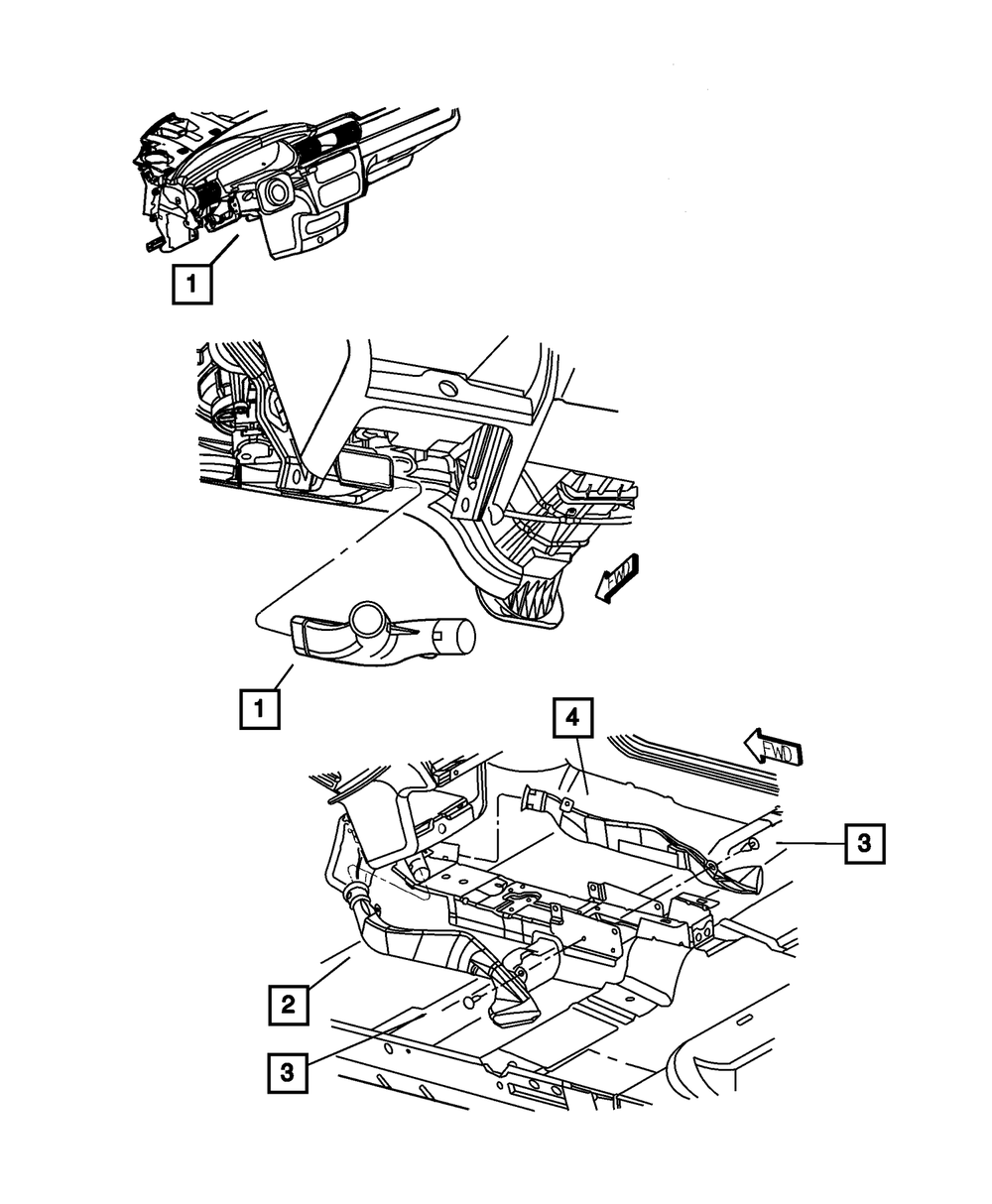 1

FWD

1

4

FWD

3

2

3