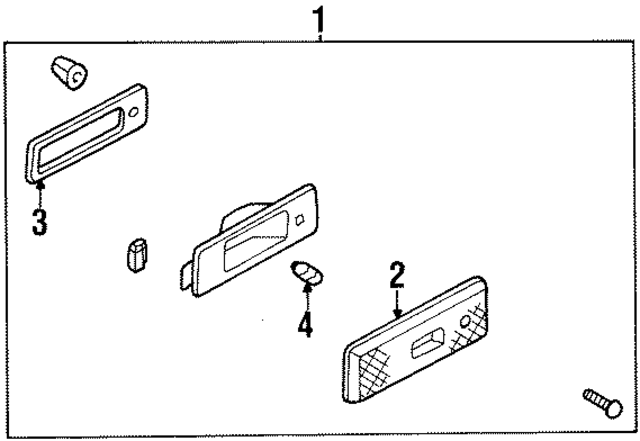 1
3
2
4