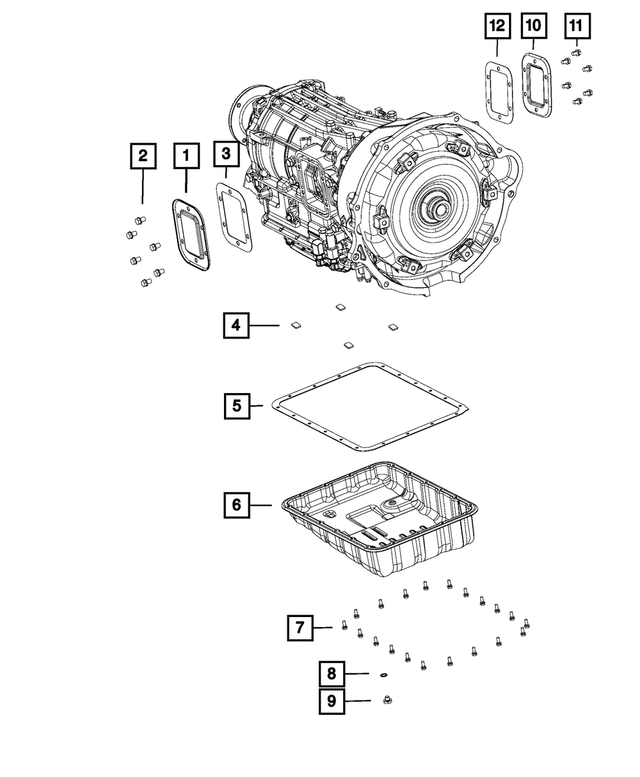 12
10
11
2
1
3
4
5
6
7
8
9