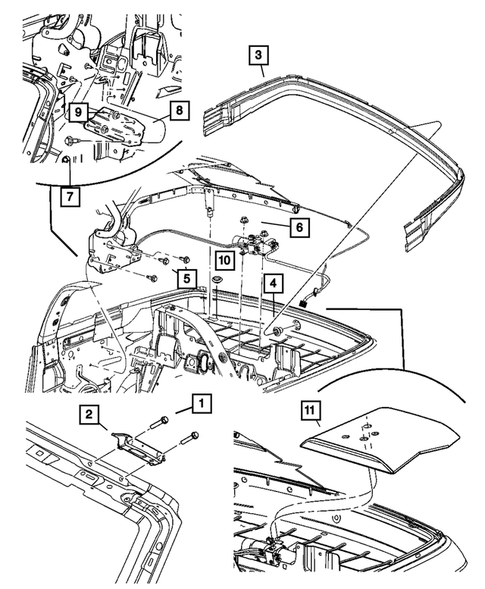 3
9
8
7
6
10
5
4
1
2
11