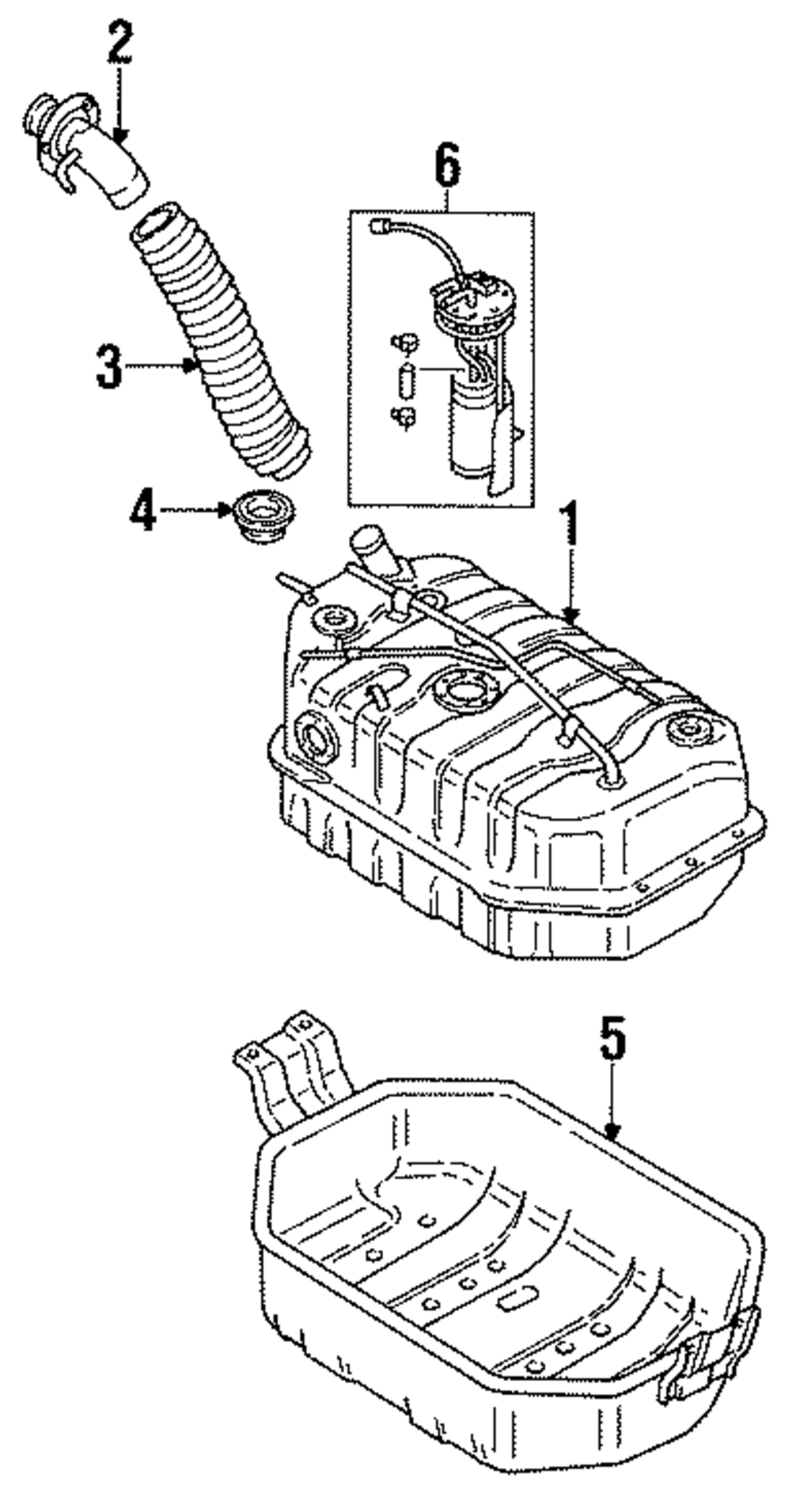 2
6
3
4
1
5