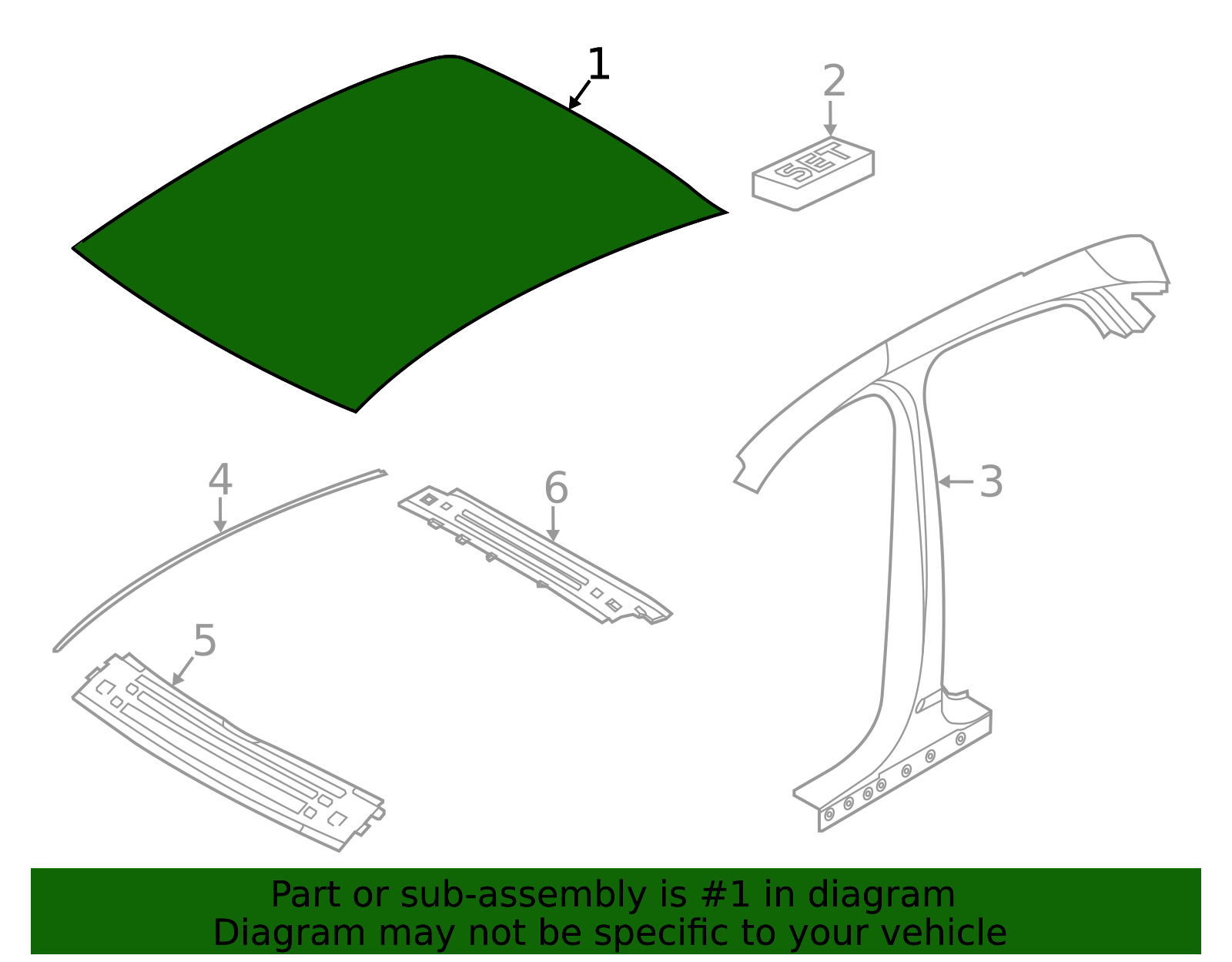 1
2
SET
3
4
6
5

Part or sub-assembly is #1 in diagram
Diagram may not be specific to your vehicle