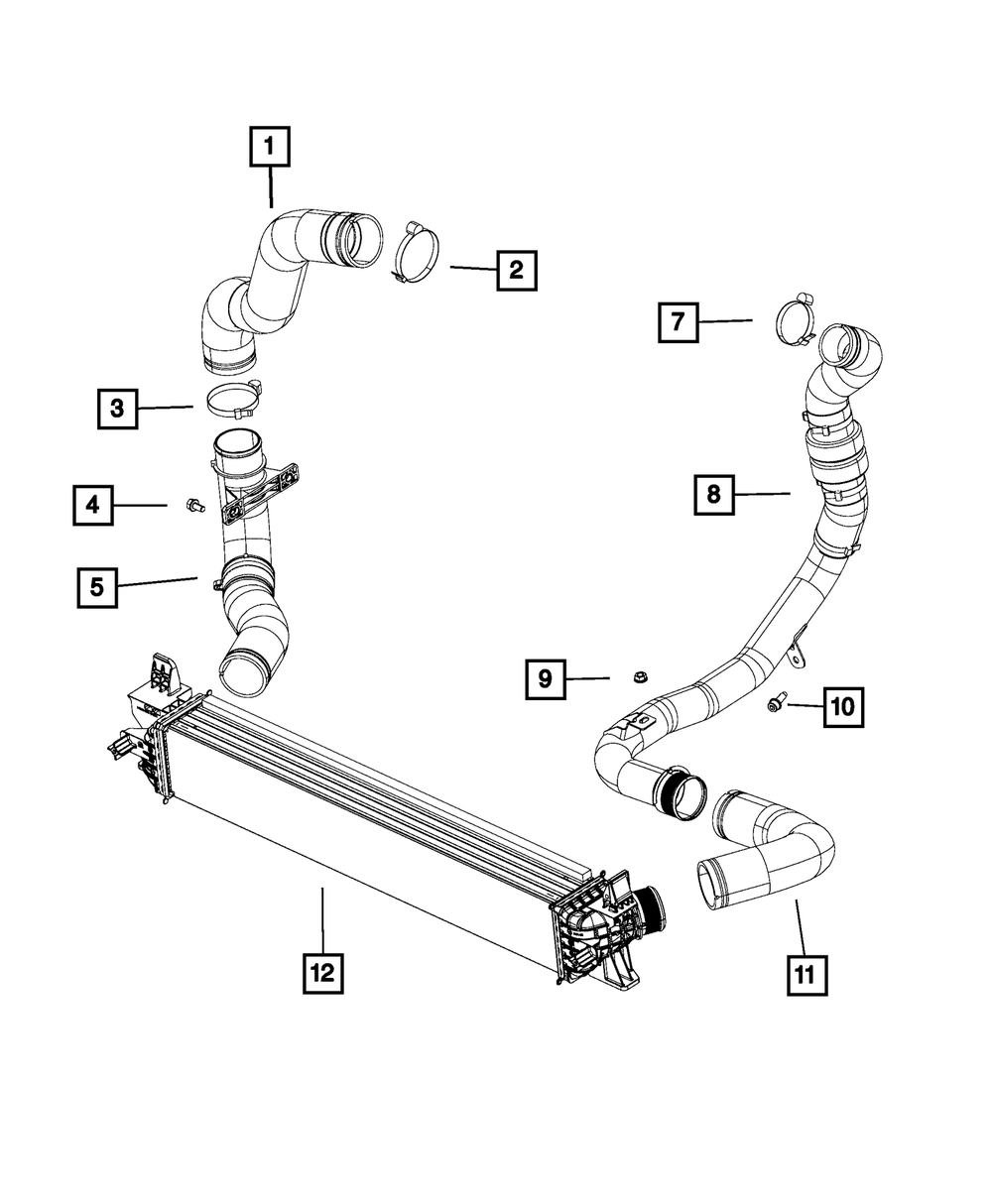 1
2
7
3
4
8
5
9
10
12
11