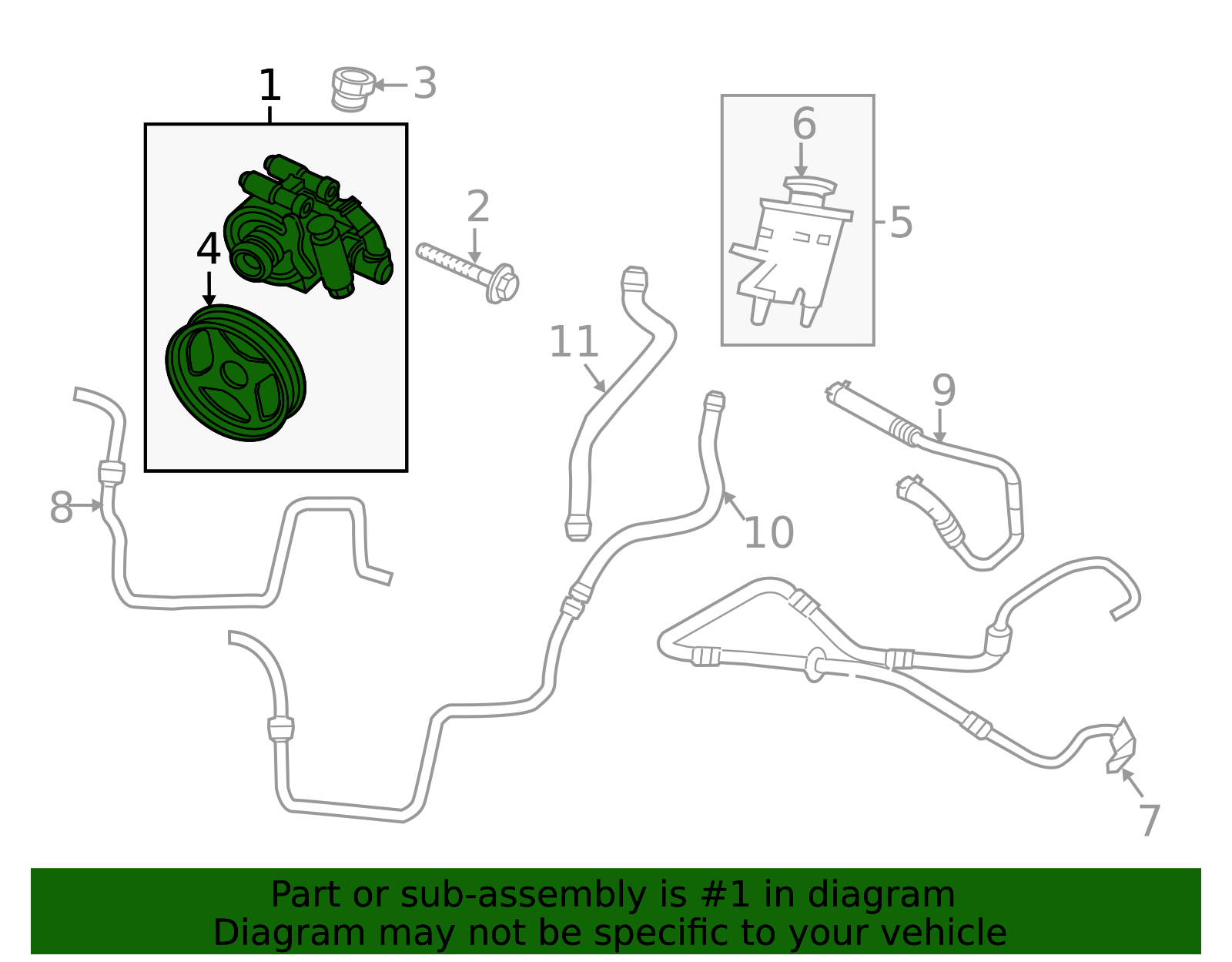 1
3
6
2
5
4
11
9
8
10
7

Part or sub-assembly is #1 in diagram
Diagram may not be specific to your vehicle