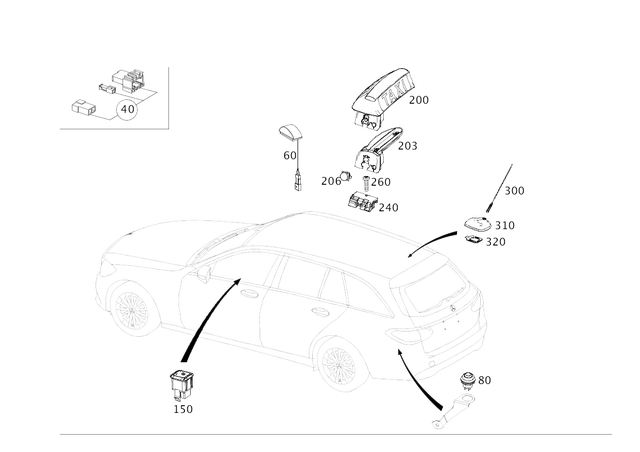 40
TAXI
200
203
60
206
260
240
300
310
320
80
150