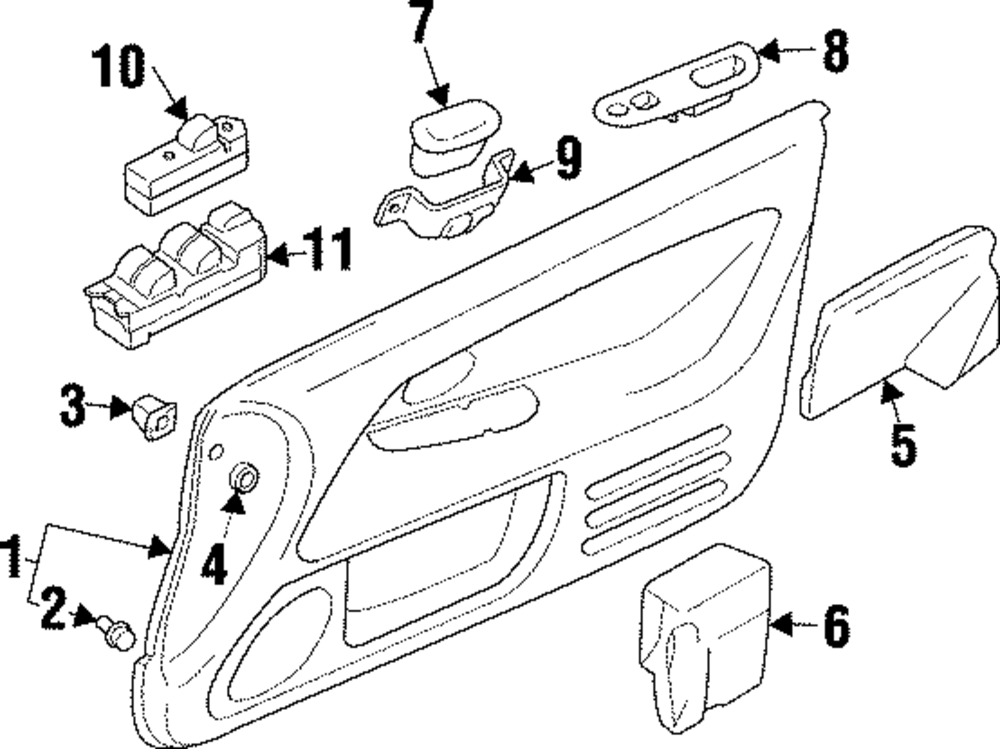 10
7
8
9
11
3
5
1
4
2
6