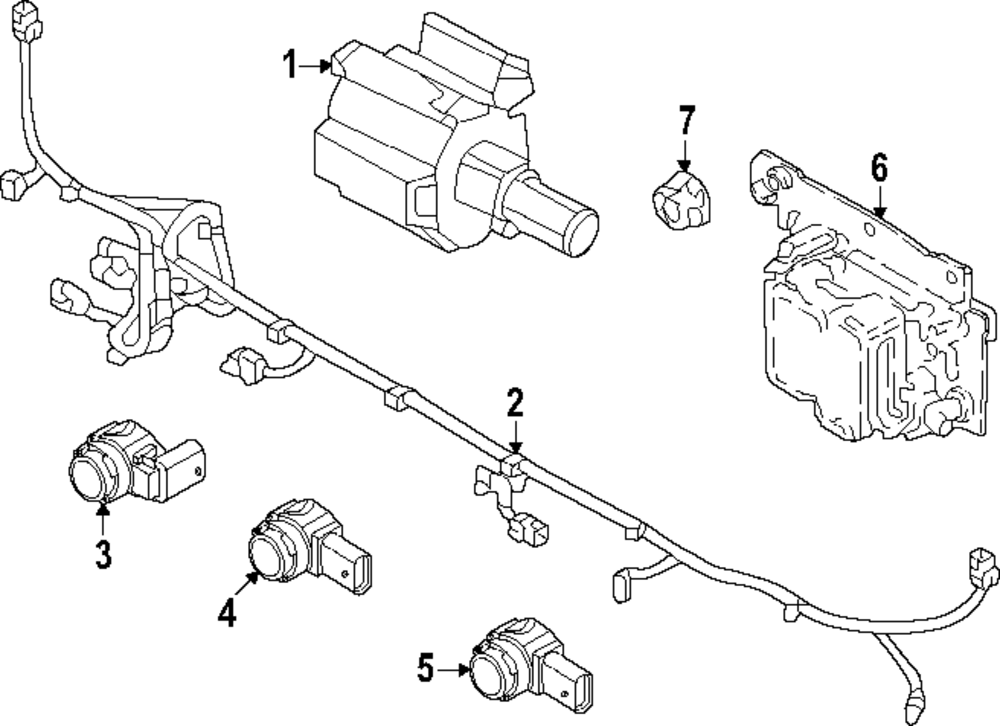 1
7
6
2
3
4
5