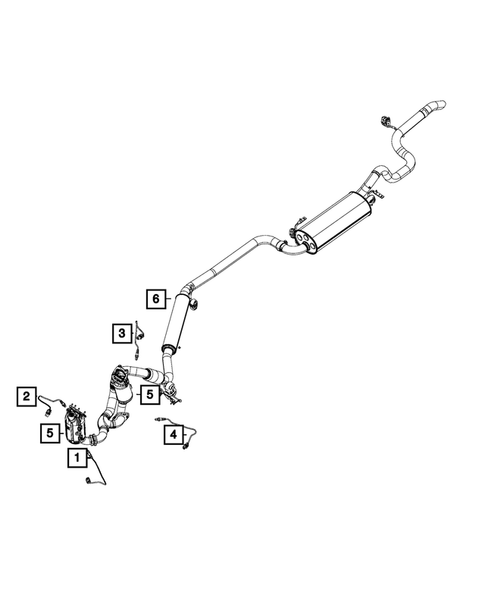 6
3
2
5
5
4
1