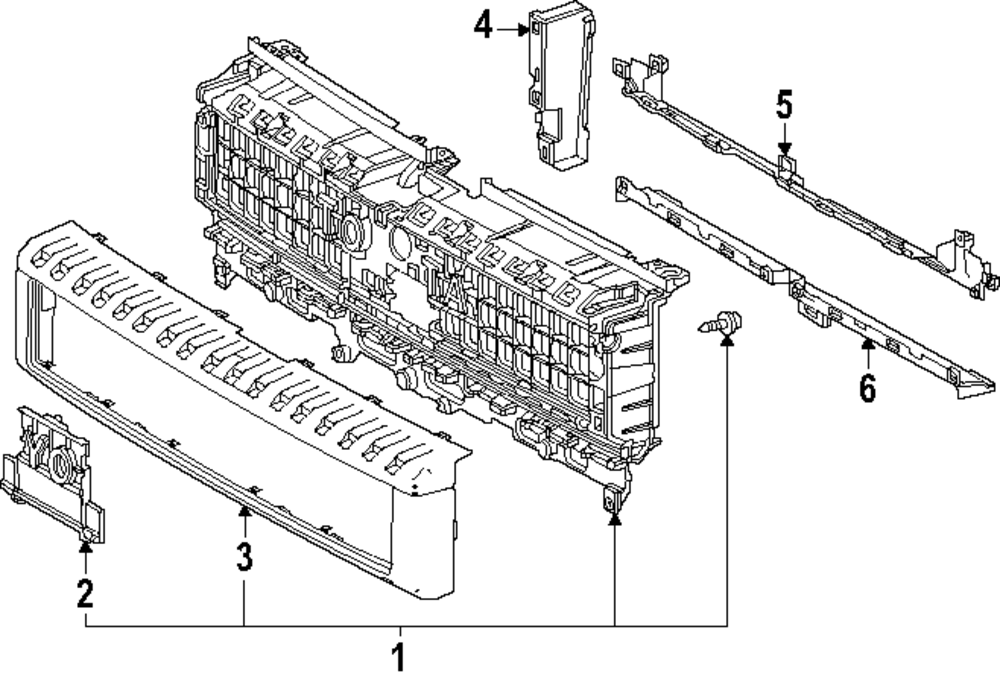 4
5
6
2
3
1