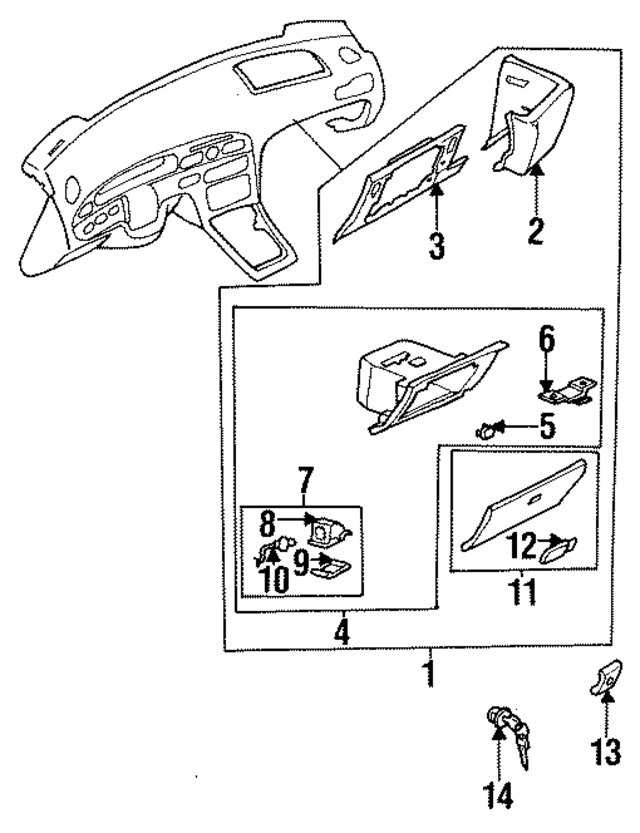 3
2
6
5
7
8
9
10
12
11
4
1
13
14