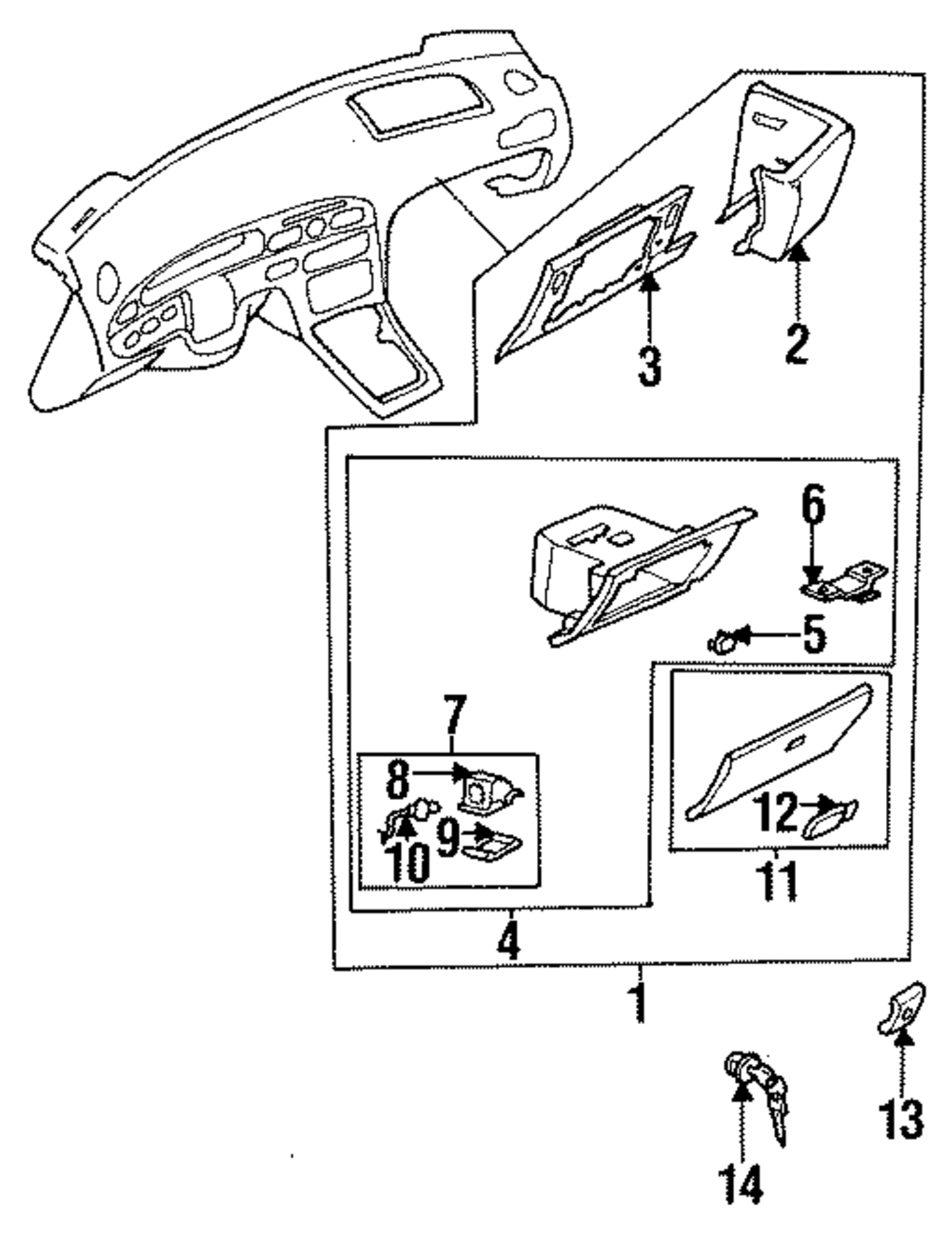 3
2
6
5
7
8
10
9
12
11
4
1
13
14