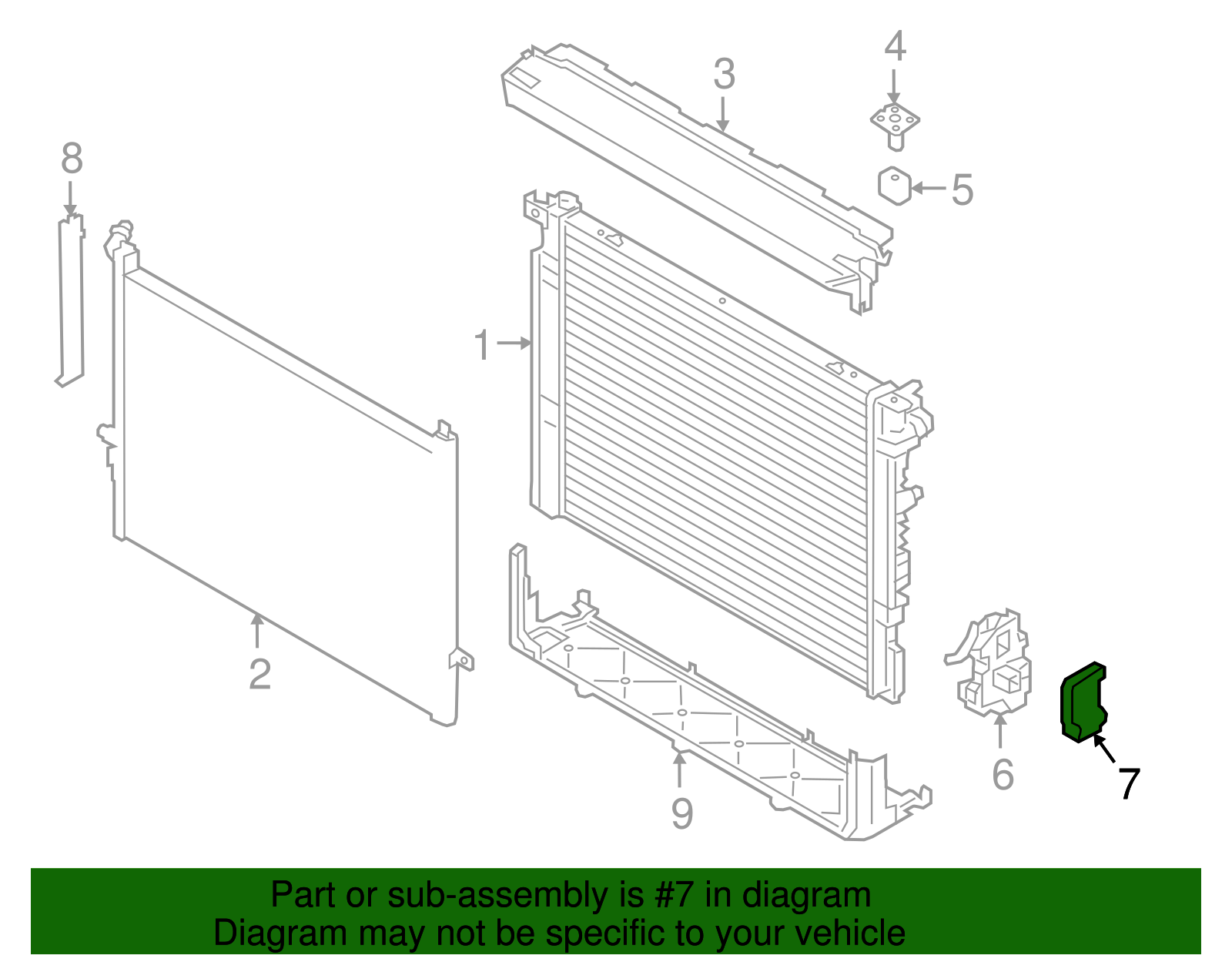 4
3
8
5
1
2
6
7
9

Part or sub-assembly is #7 in diagram
Diagram may not be specific to your vehicle