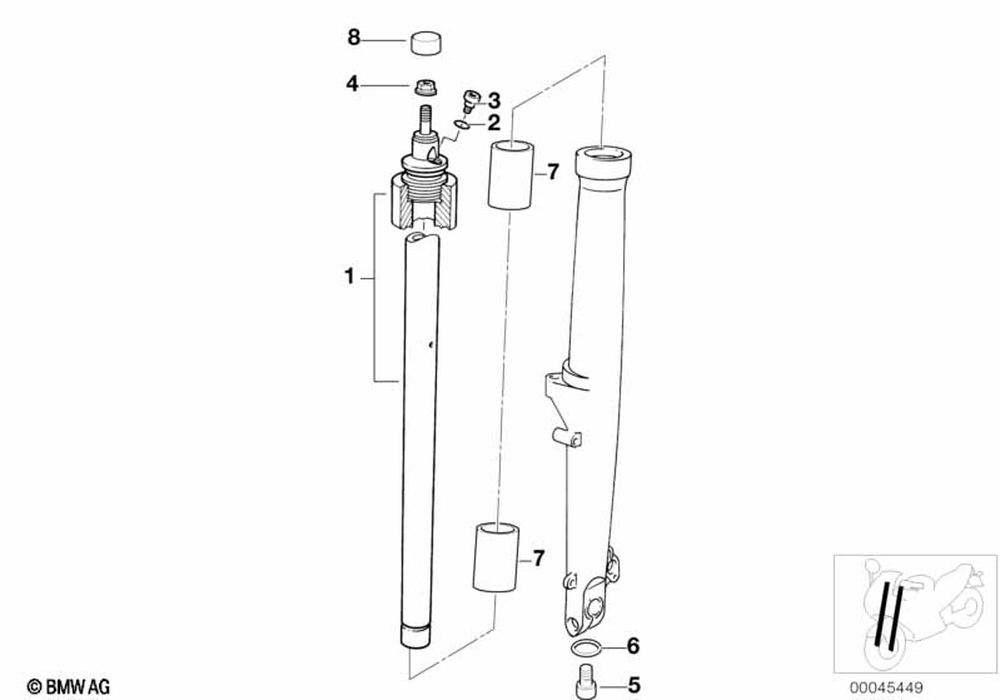 8
4
3
2
7
1
7
6
5
© BMW AG
00045449