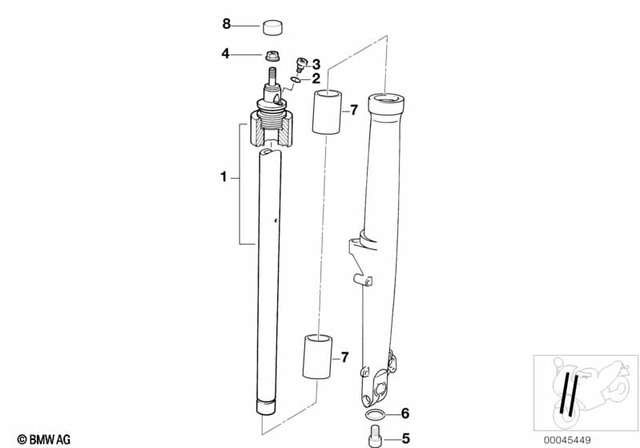 8
4
3
2
7
1
7
6
5
© BMW AG
00045449