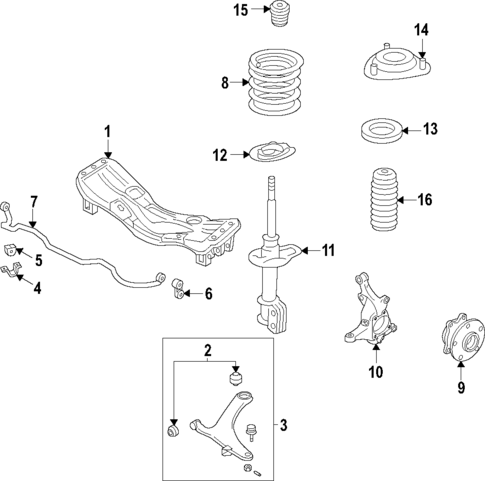 15
14
8
13
1
12
16
7
11
5
4
6
2
10
9
3