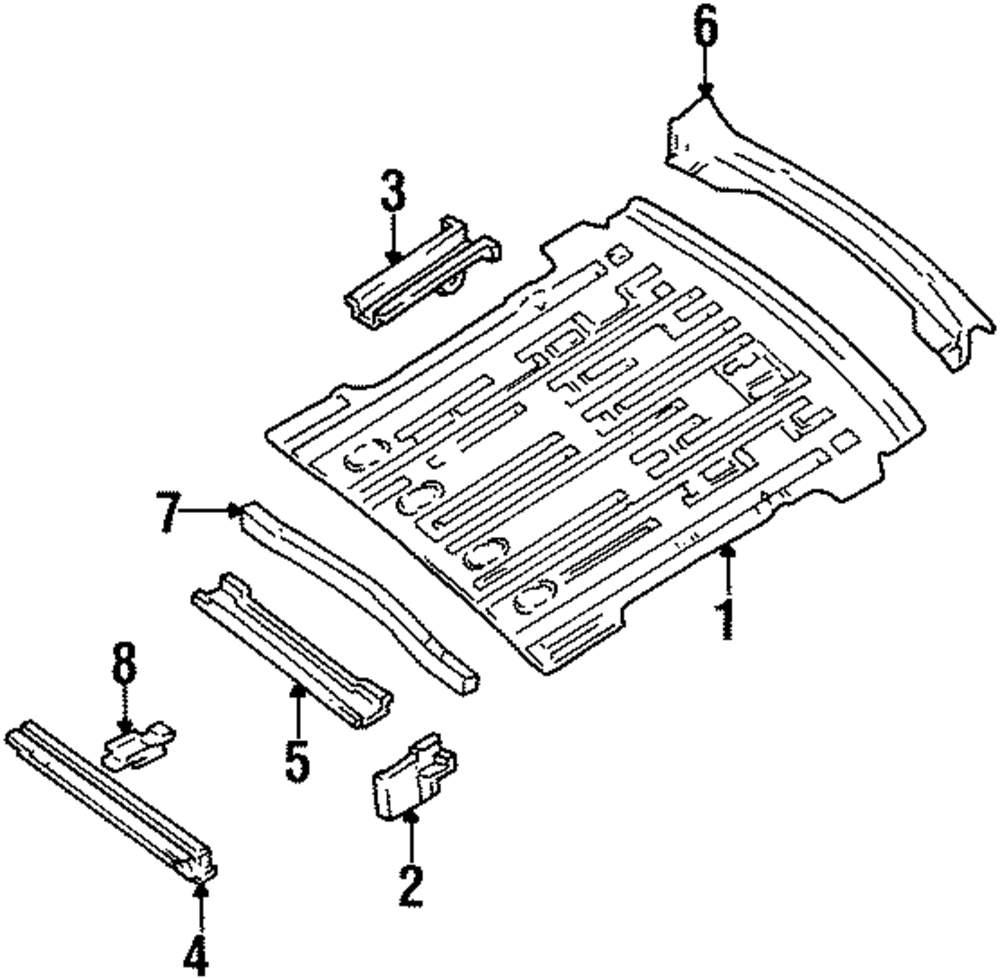 6
3
7
1
8
5
2
4