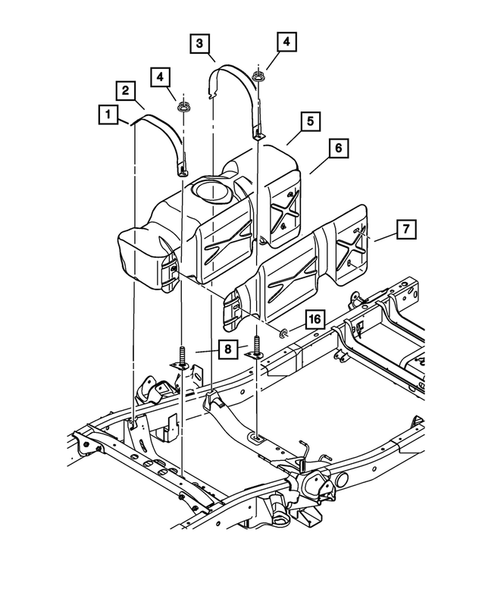 3
4
4
2
1
5
6
7
16
8