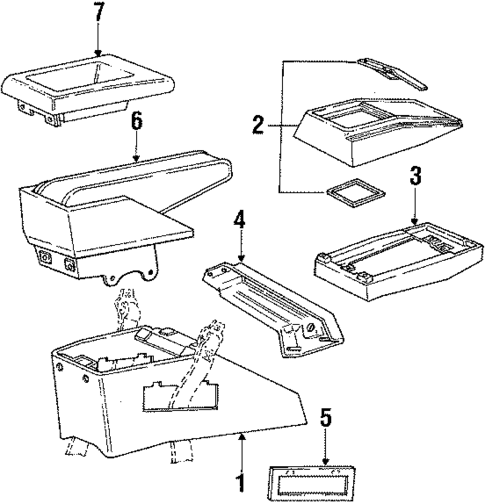 7
2
6
3
4
5
1