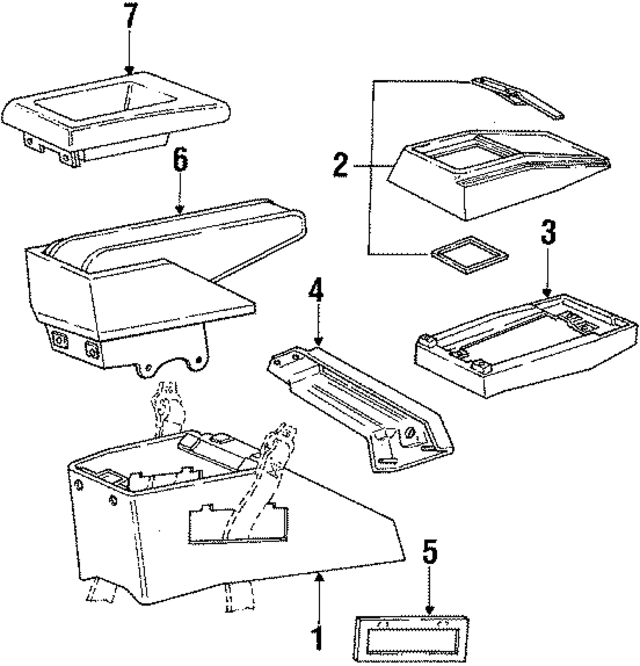 7
2
6
3
4
5
1