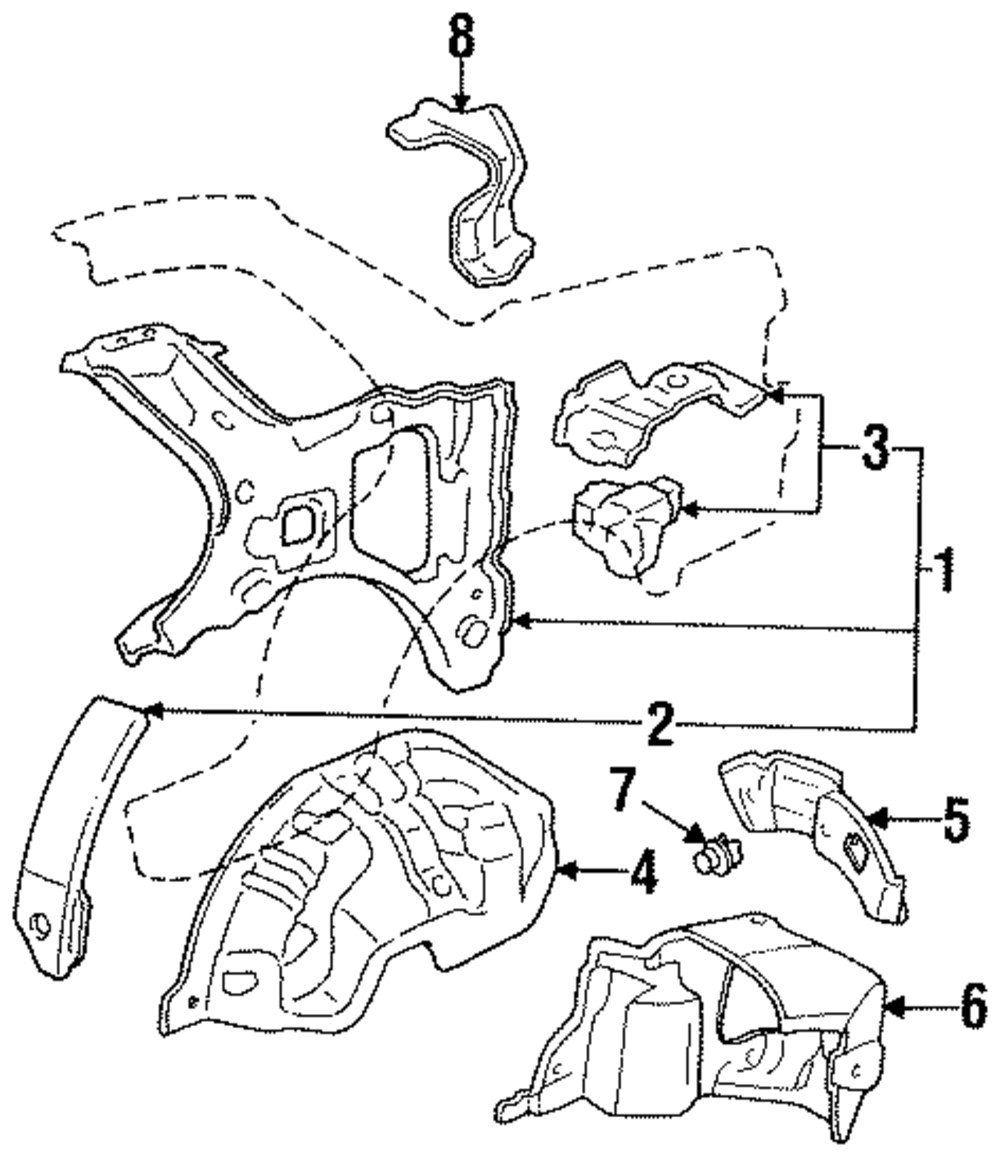 8
3
1
2
7
5
4
6