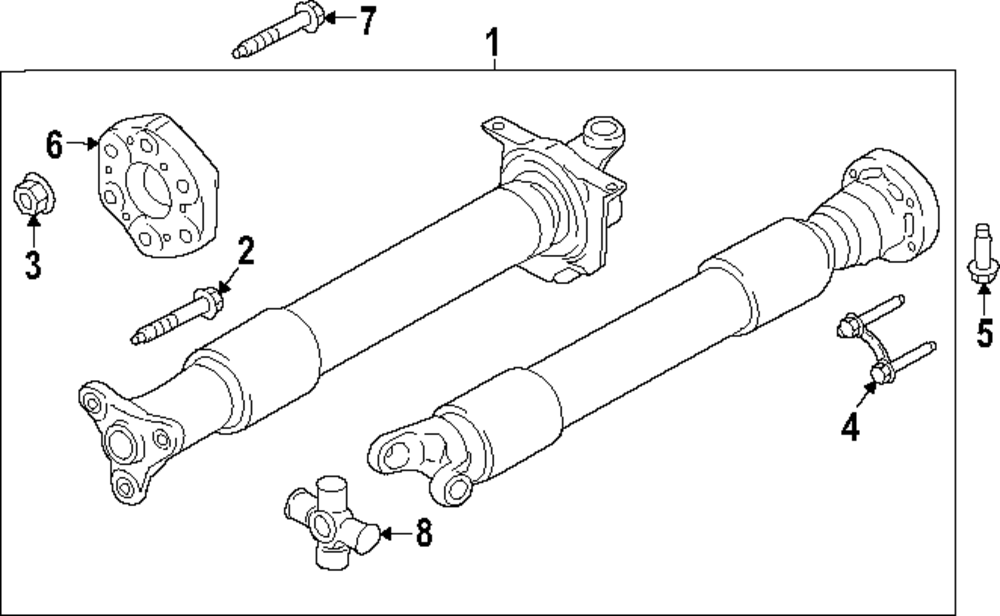 7
1
6
3
2
5
4
8