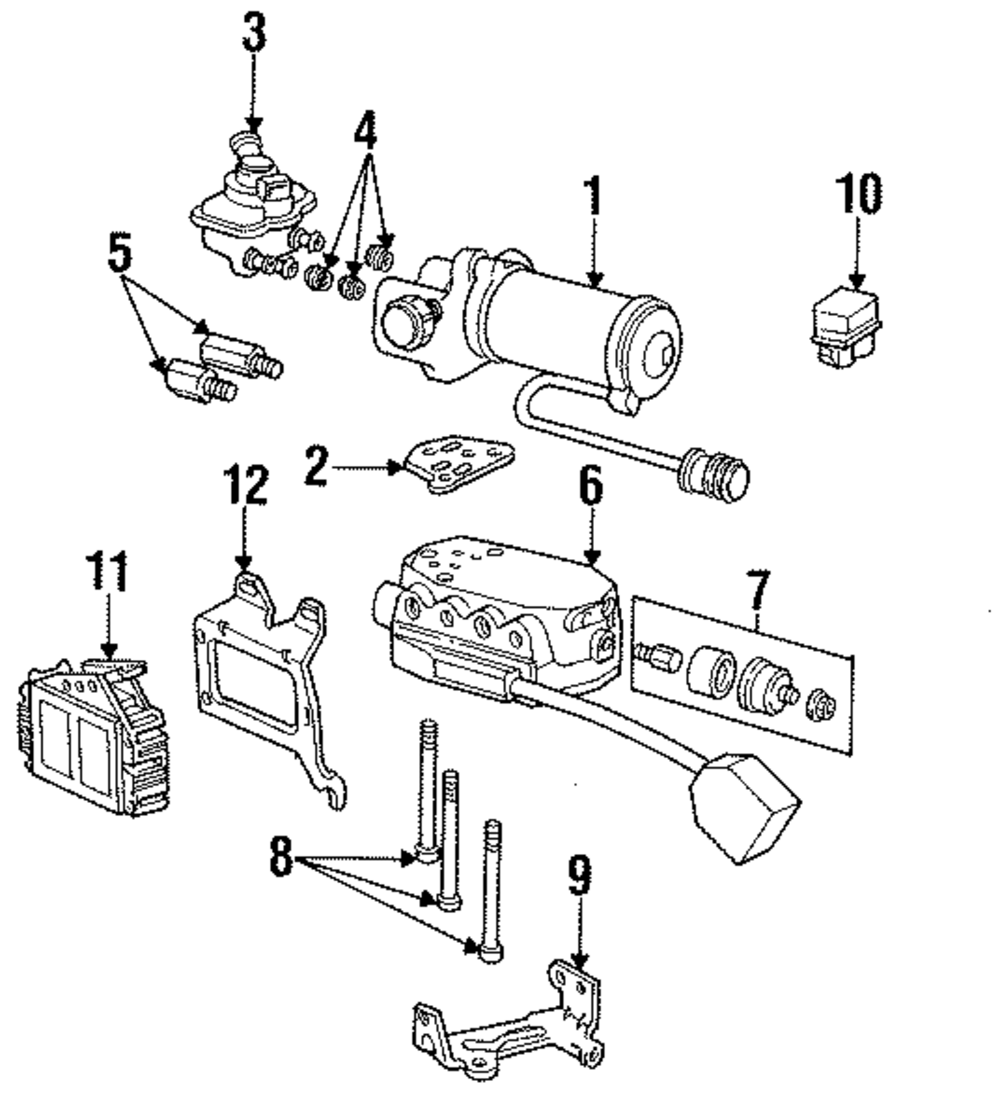 3
4
1
10
5
2
12
6
11
7
8
9