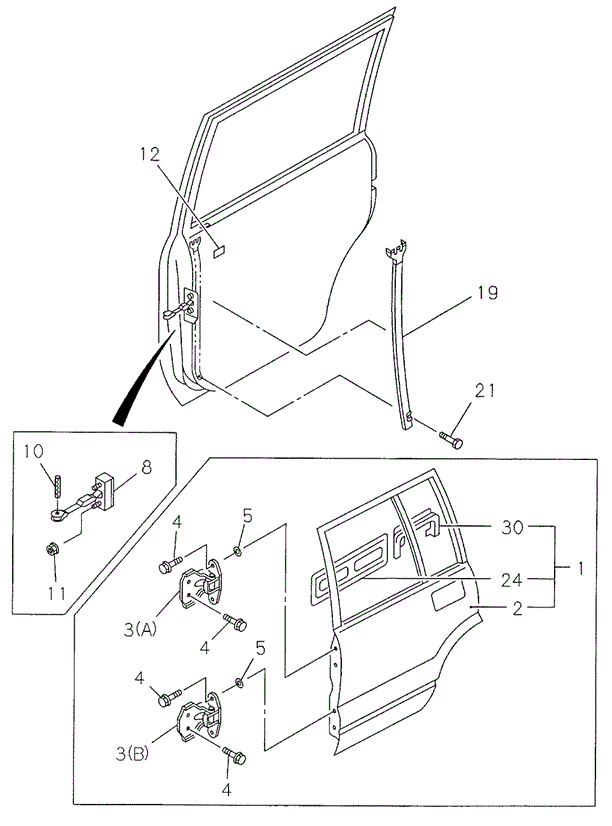 12
19
21
10
8
11
4
5
30
1
24
2
3(A)
4
4
5
3(B)
4