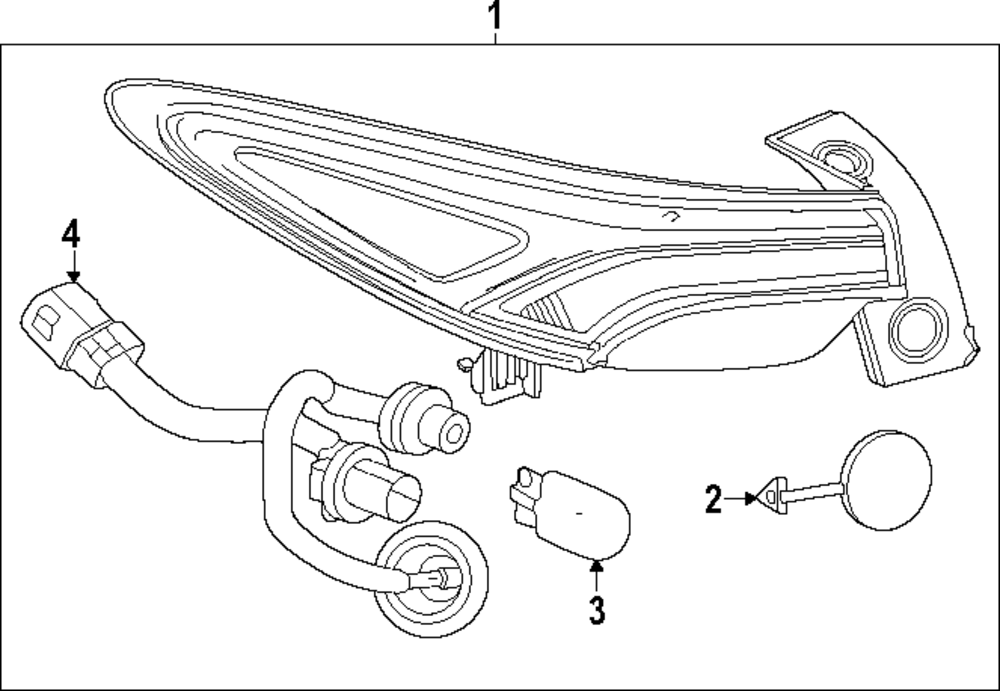 1
4
2
3