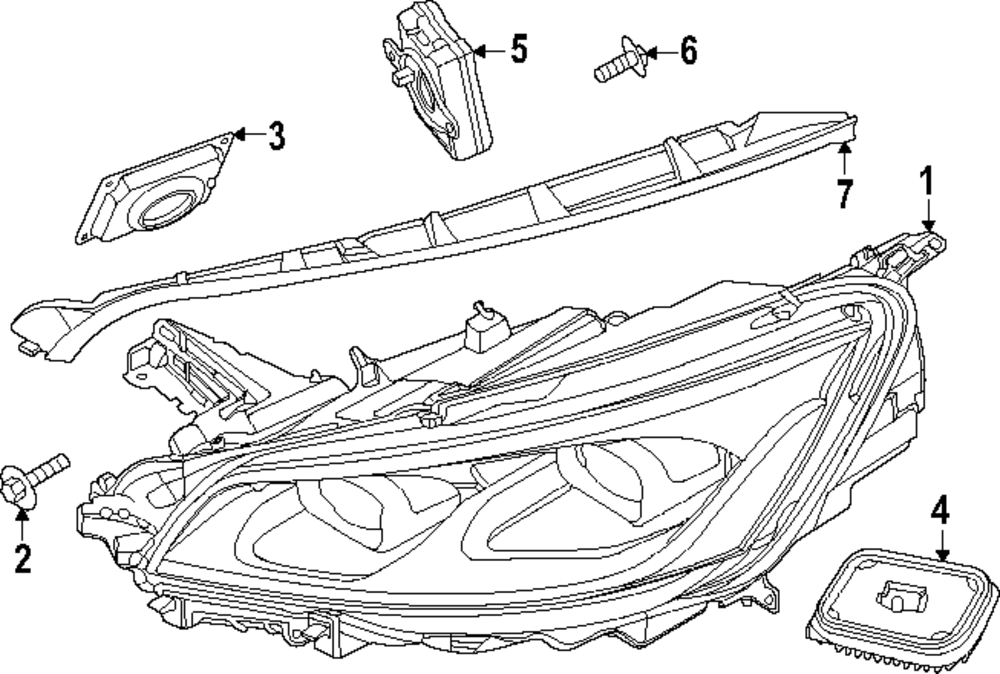 5
6
3
7
1
2
4