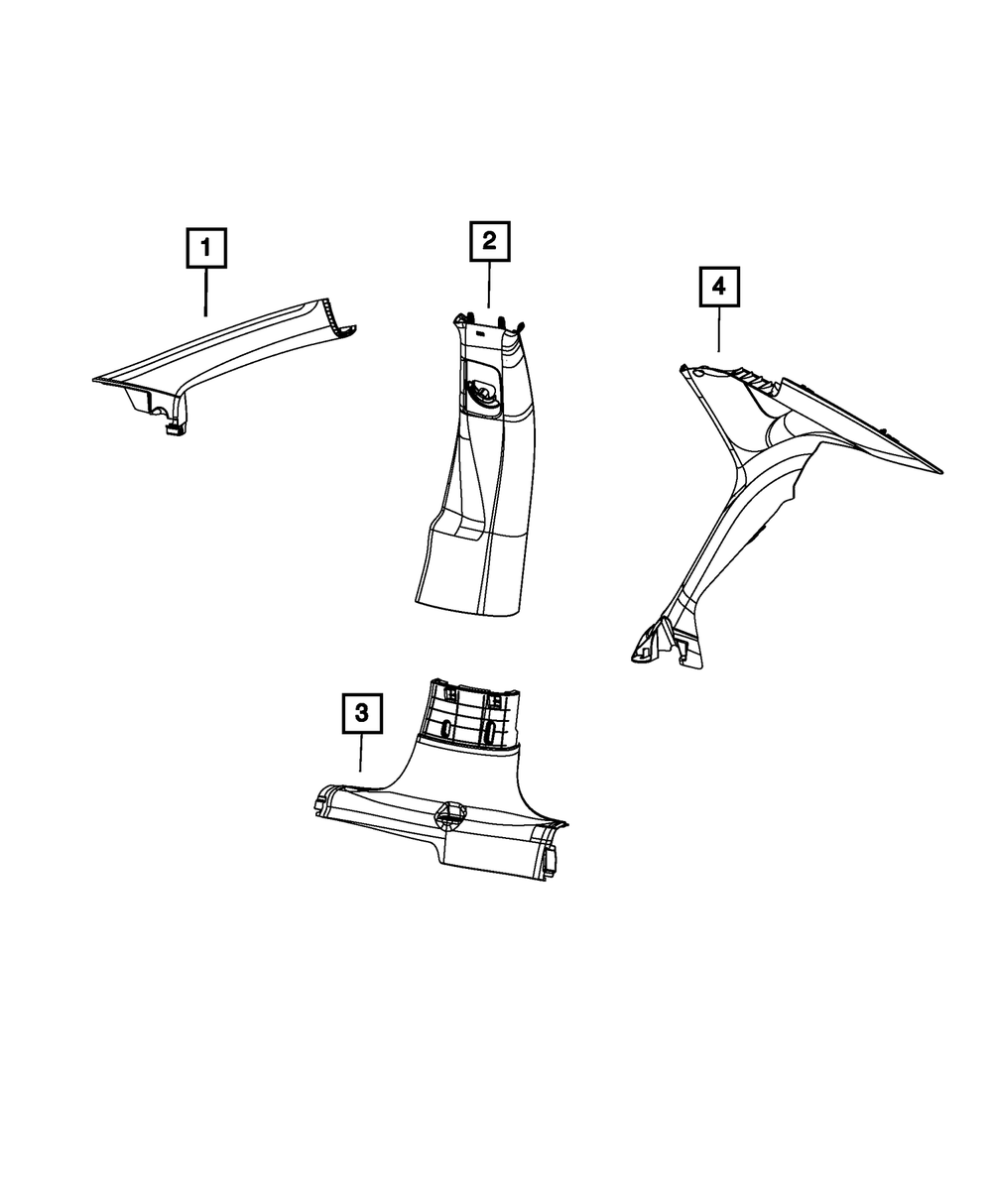 1

2

4

3