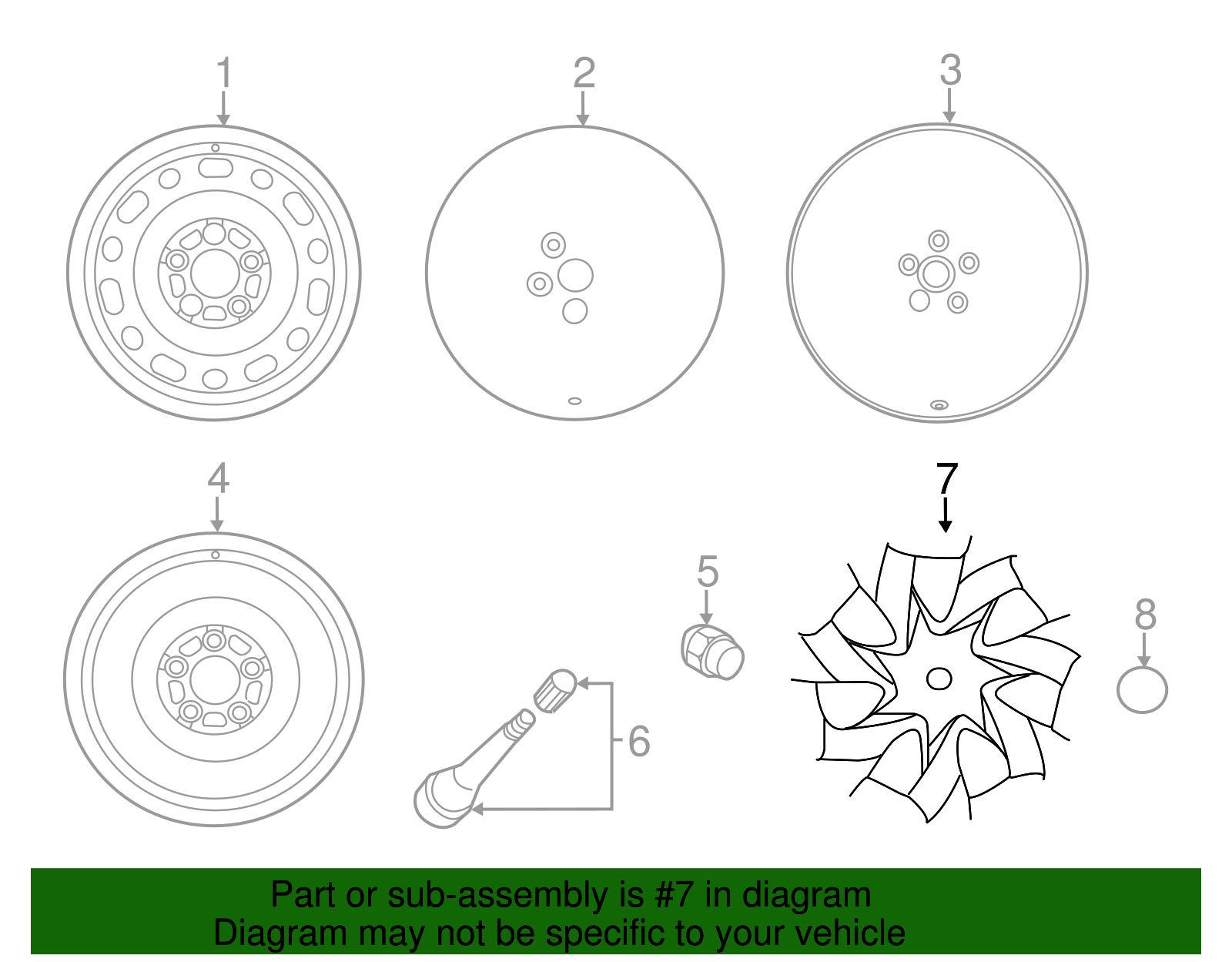 1
2
3
4
5
6
7
8

Part or sub-assembly is #7 in diagram
Diagram may not be specific to your vehicle