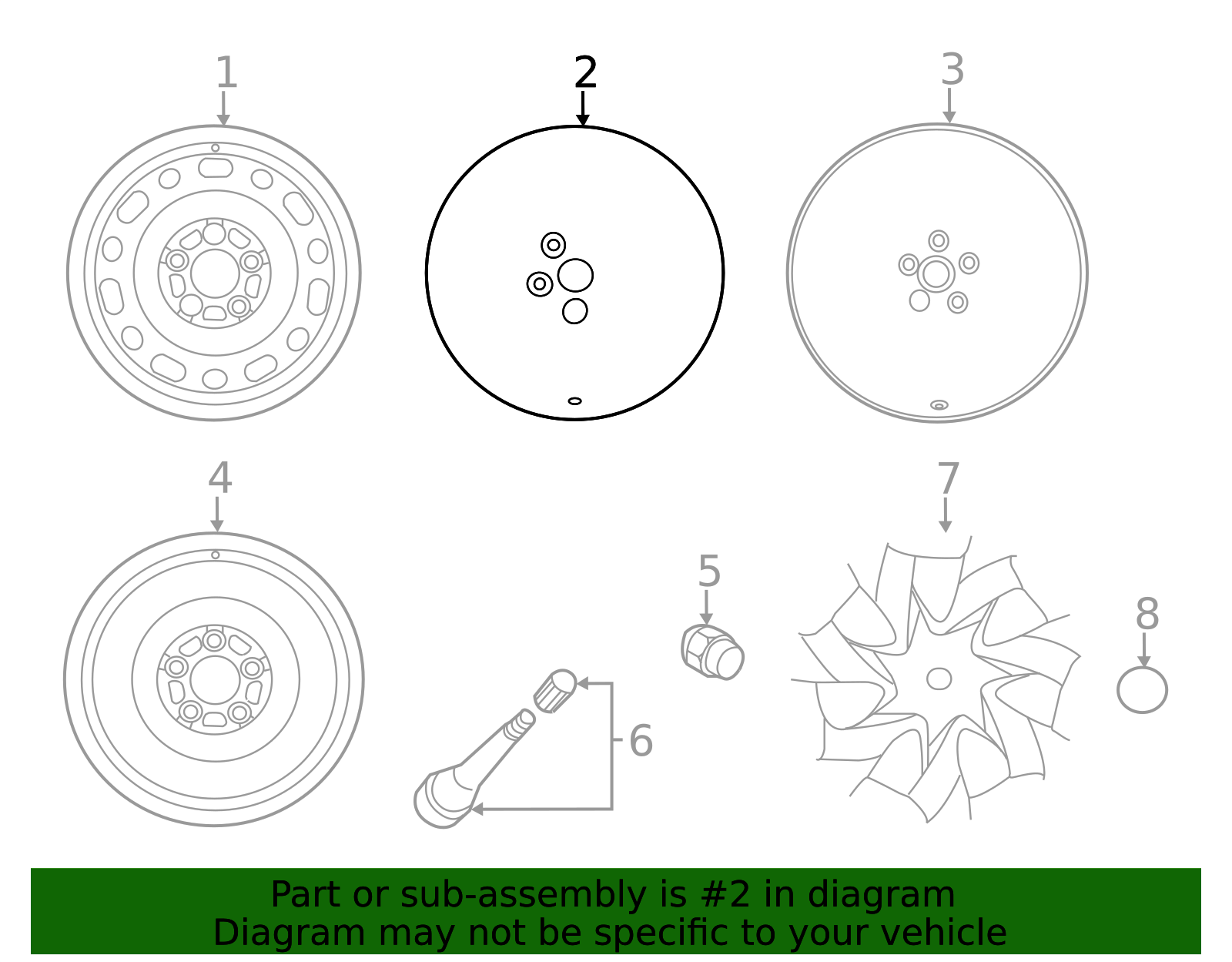 1
2
3
4
5
6
7
8

Part or sub-assembly is #2 in diagram
Diagram may not be specific to your vehicle