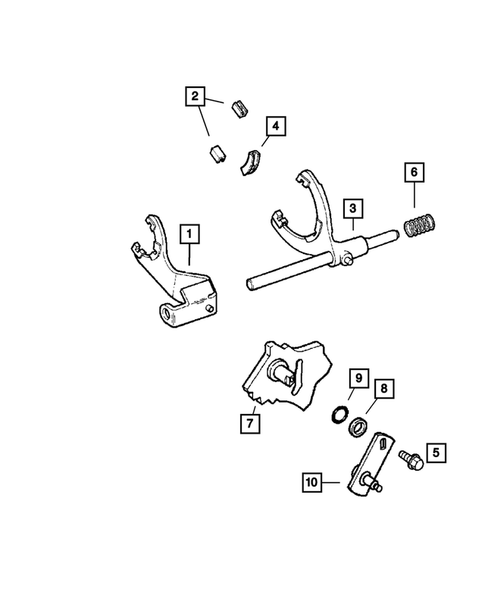 2
4
6
3
1
9
8
7
5
10