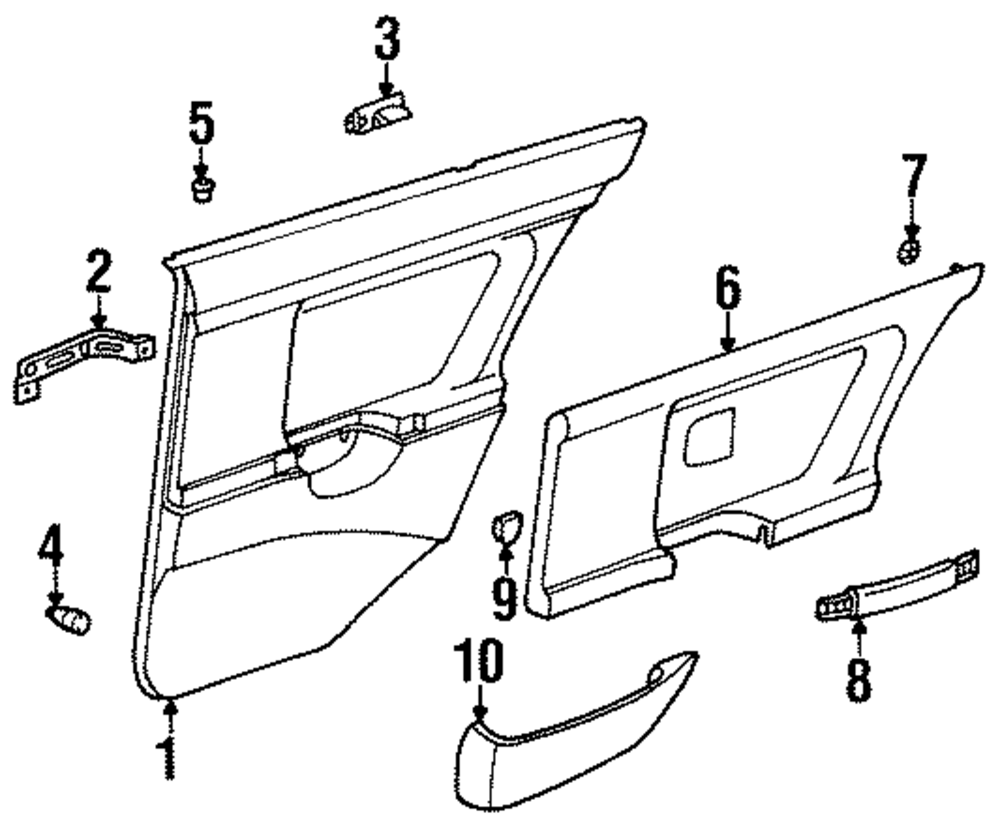 3
5
7
2
6
4
9
8
10
1