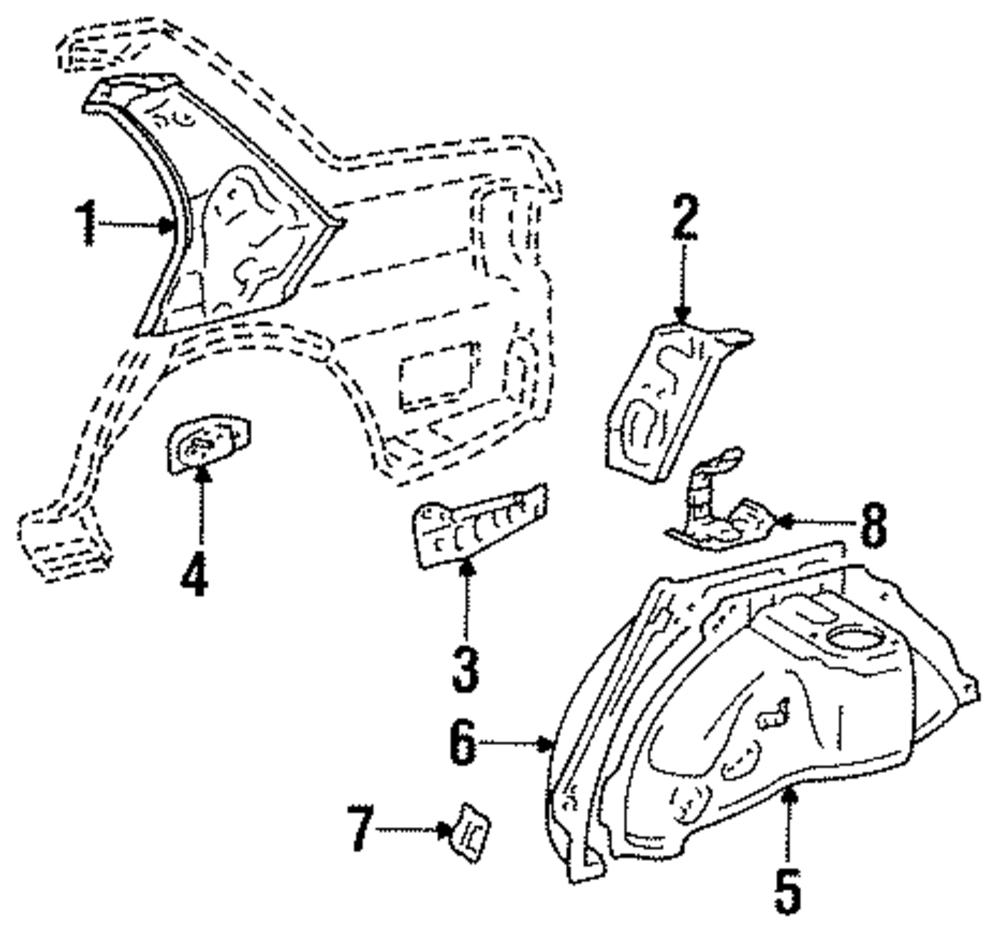 1
2
4
8
3
6
7
5