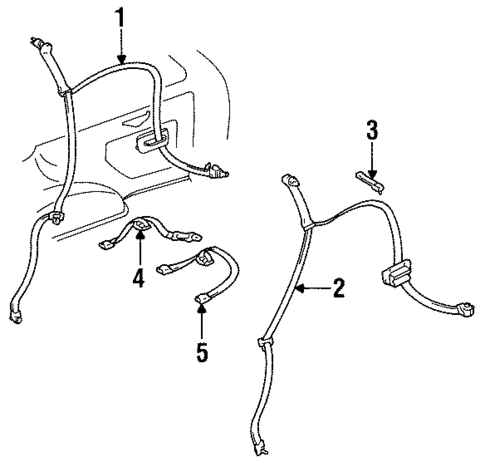 1
3
4
2
5