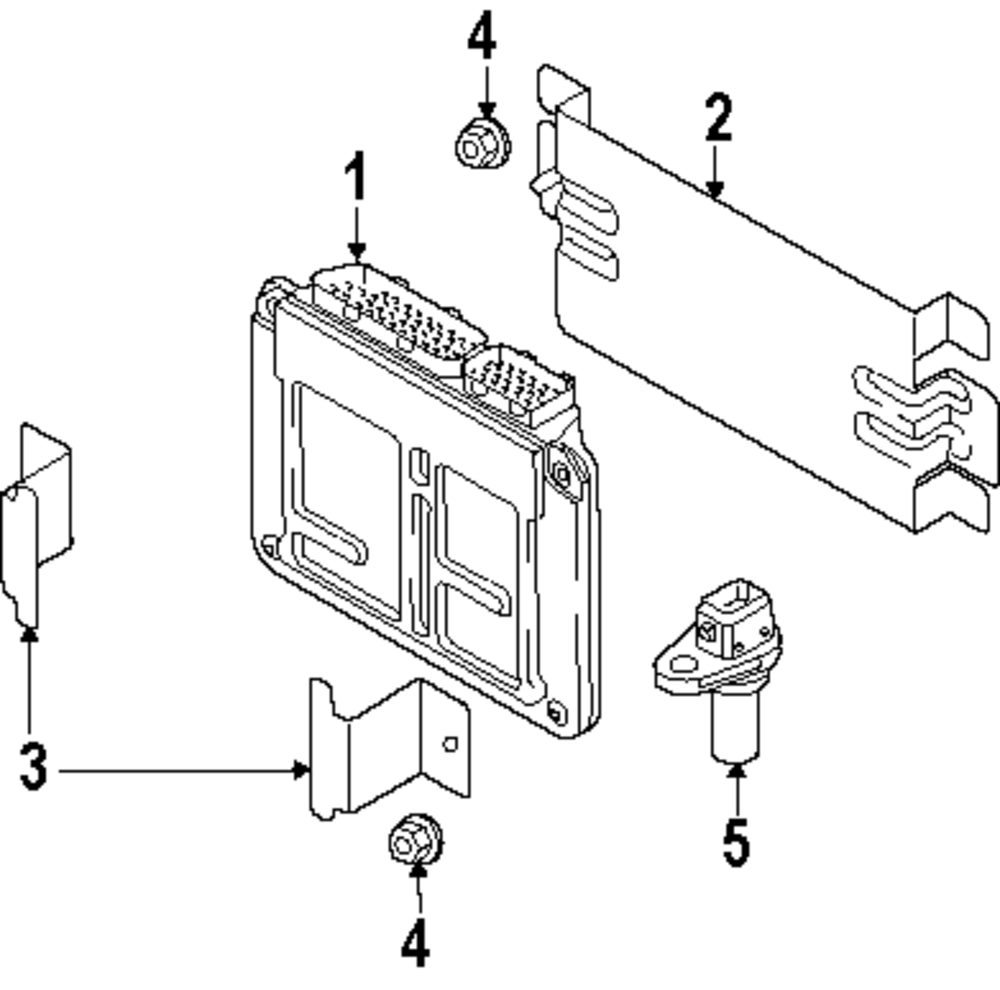 4
2
1
3
5
4